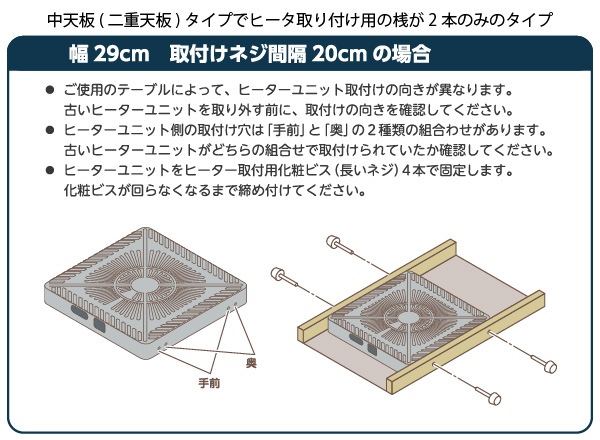 中天板（二重天板）タイプでヒータ取り付け用の桟が２本のみのタイプ

幅 29cm　取付けネジ間隔 20cm の場合

● ご使用のテーブルによって、ヒーターユニット取付けの向きが異なります。古いヒーターユニットを取り外す前に、取付けの向きを確認してください。
● ヒーターユニット側の取付け穴は「手前」と「奥」の２種類の組合わせがあります。古いヒーターユニットがどちらの組合せで取付けられていたか確認してください。
● ヒーターユニットをヒーター取付用化粧ビス（長いネジ）４本で固定します。化粧ビスが回らなくなるまで締め付けてください。

奥
手前