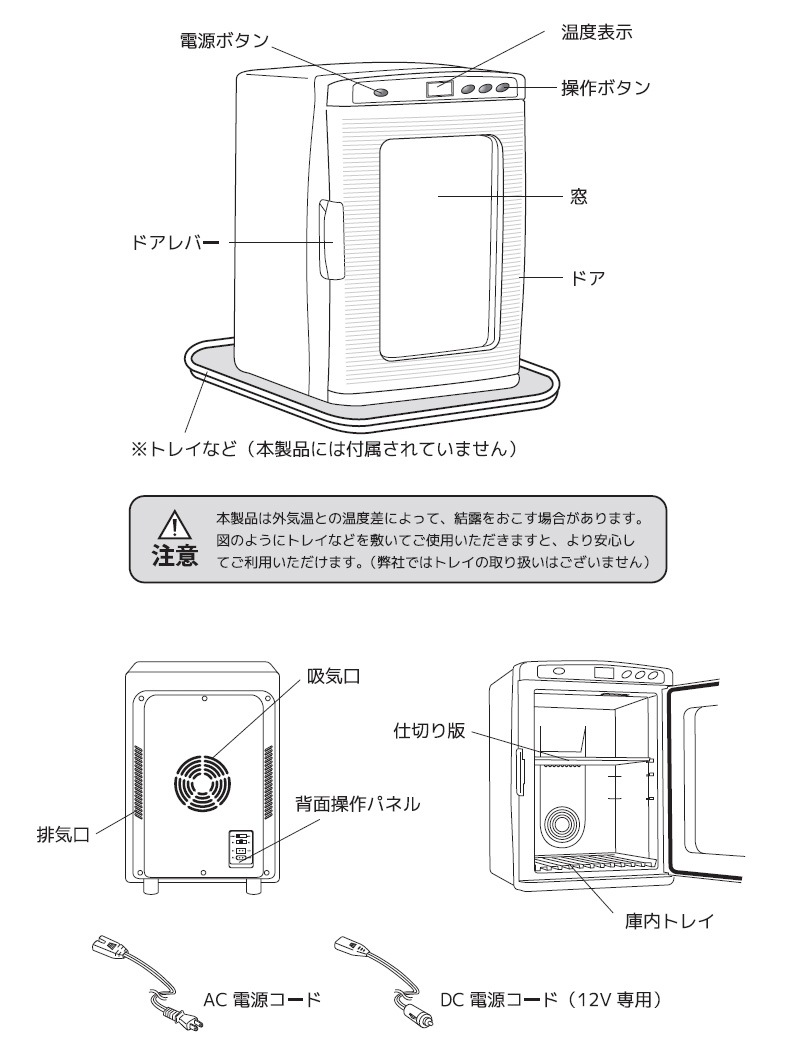 電源ボタン
温度表示
操作ボタン
窓
ドアレバー
ドア
※トレイなど（本製品には付属されていません）

注意
本製品は外気温との温度差によって、結露をおこす場合があります。図のようにトレイなどを敷いてご使用いただきますと、より安心してご利用いただけます。（弊社ではトレイの取り扱いはございません）

吸気口
背面操作パネル
排気口
仕切り版
庫内トレイ
AC 電源コード
DC 電源コード（12V 専用）