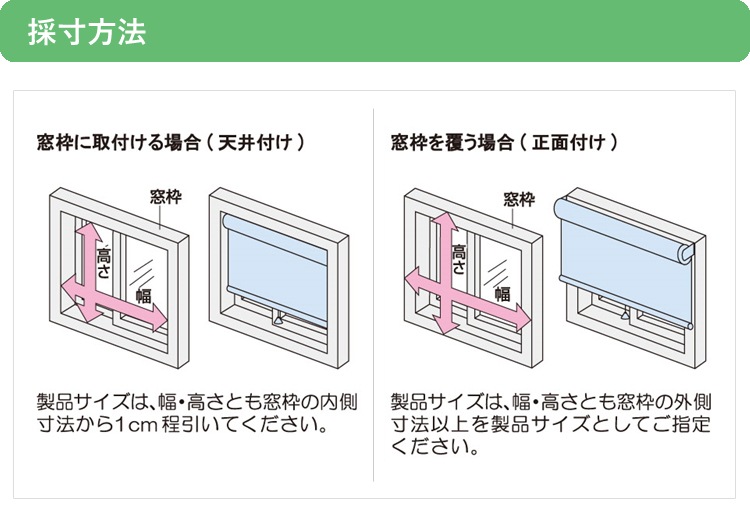 採寸方法

窓枠に取付ける場合（天井付け）

窓枠

高さ

幅

製品サイズは、幅・高さとも窓枠の内側寸法から1cm程引いてください。

窓枠を覆う場合（正面付け）

窓枠

高さ

幅

製品サイズは、幅・高さとも窓枠の外側寸法以上を製品サイズとしてご指定ください。