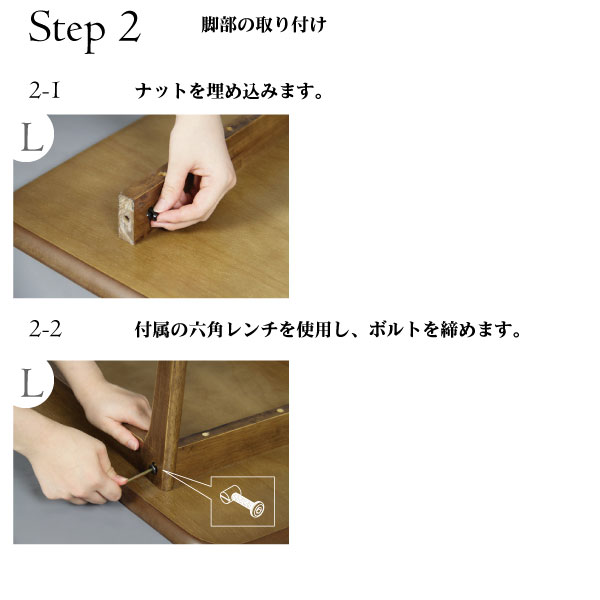 Step 2 脚部の取り付け

2-1 ナットを埋め込みます。

L

2-2 付属の六角レンチを使用し、ボルトを締めます。

L