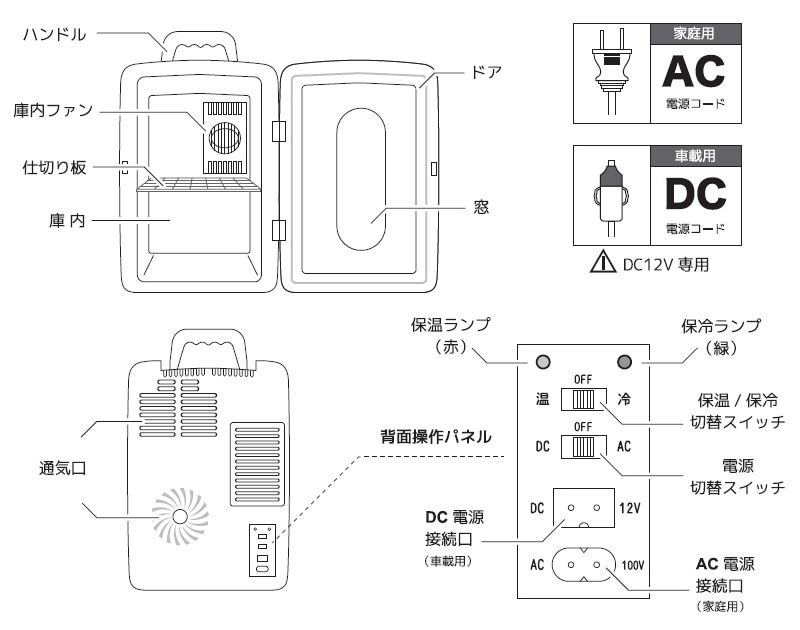 ハンドル

庫内ファン

仕切り板

庫 内

ドア

窓

家庭用
AC
電源コード

車載用
DC
電源コード

DC12V 専用

通気口

背面操作パネル

保温ランプ
（赤）

保冷ランプ
（緑）

OFF
温 冷

保温 / 保冷
切替スイッチ

OFF
DC AC

電源
切替スイッチ

DC 12V

DC 電源
接続口
（車載用）

AC 100V

AC 電源
接続口
（家庭用）