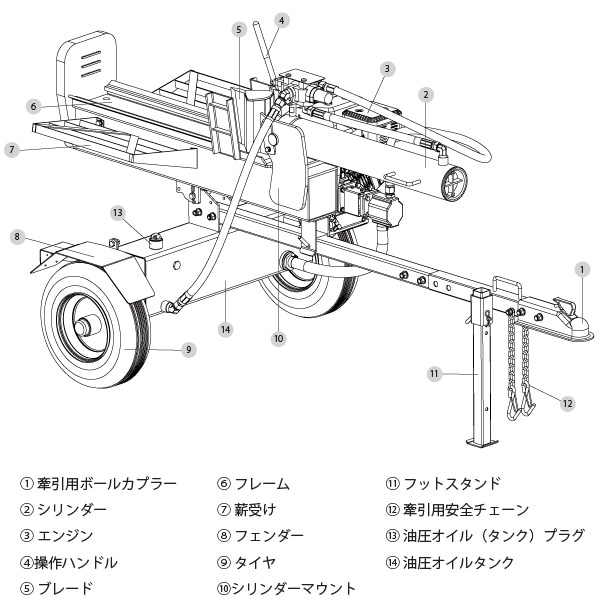 5
4
3
2
6
7
13
8
1
14
10
9
11
12

① 牽引用ボールカプラー
② シリンダー
③ エンジン
④操作ハンドル
⑤ ブレード

⑥ フレーム
⑦ 薪受け
⑧ フェンダー
⑨ タイヤ
⑩シリンダーマウント

⑪ フットスタンド
⑫ 牽引用安全チェーン
⑬ 油圧オイル（タンク）プラグ
⑭ 油圧オイルタンク