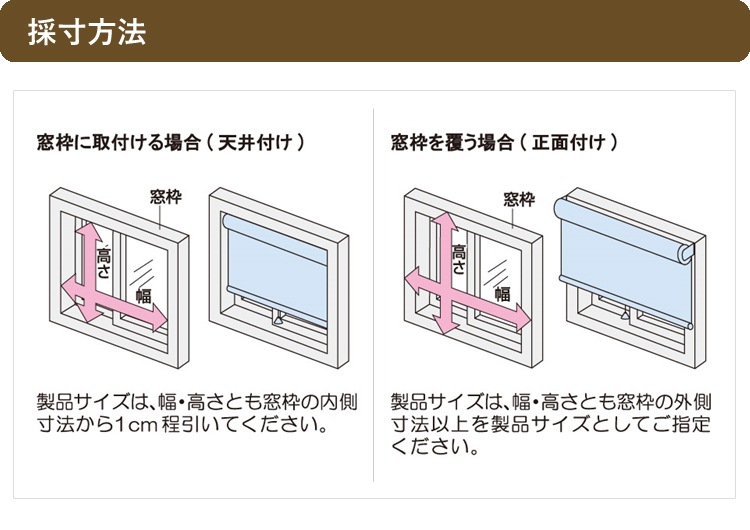 採寸方法

窓枠に取付ける場合（天井付け）

窓枠

高さ

幅

製品サイズは、幅・高さとも窓枠の内側寸法から1cm程引いてください。

窓枠を覆う場合（正面付け）

窓枠

高さ

幅

製品サイズは、幅・高さとも窓枠の外側寸法以上を製品サイズとしてご指定ください。