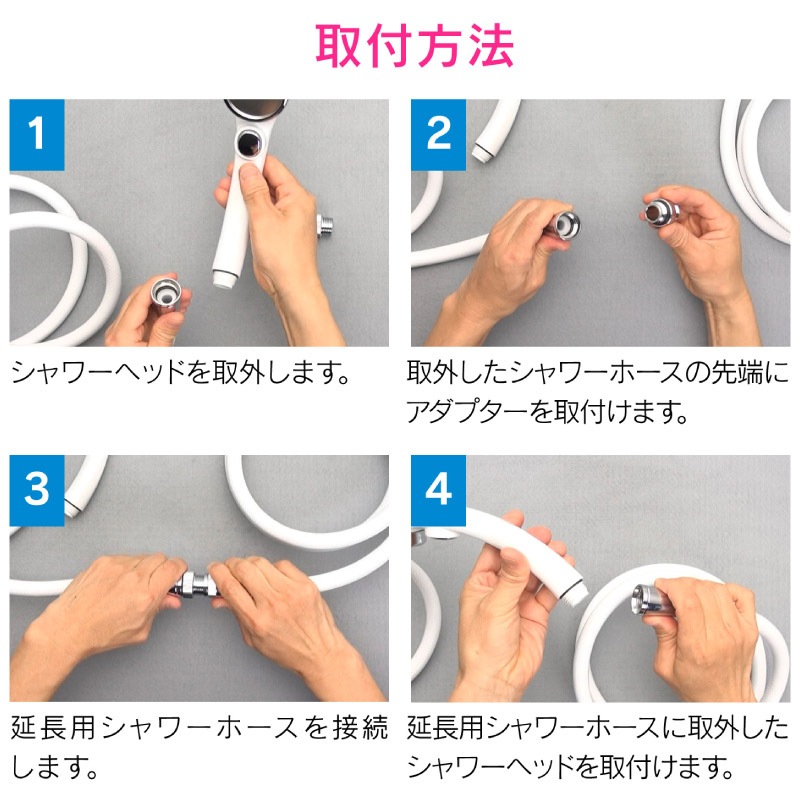 取付方法

1

シャワーヘッドを取外します。

2

取外したシャワーホースの先端にアダプターを取付けます。

3

延長用シャワーホースを接続します。

4

延長用シャワーホースに取外したシャワーヘッドを取付けます。