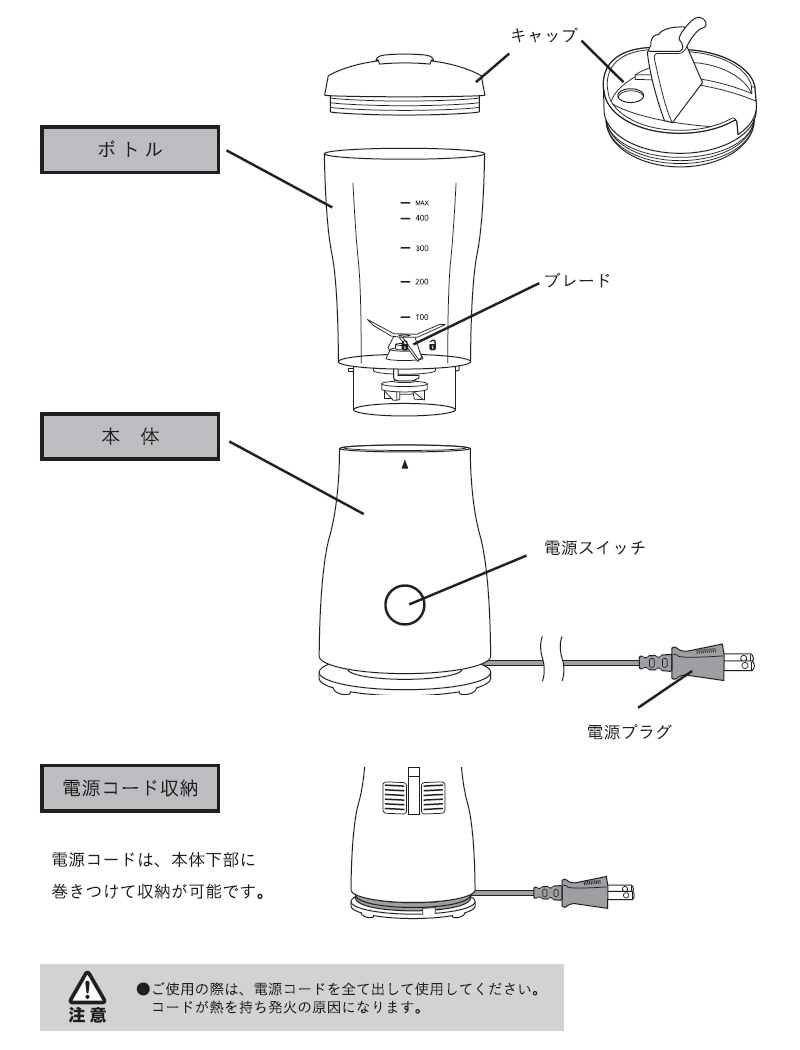 キャップ

ボトル

MAX
400
300
200
100

ブレード

本 体

電源スイッチ

電源プラグ

電源コード収納

電源コードは、本体下部に巻きつけて収納が可能です。

注意

●ご使用の際は、電源コードを全て出して使用してください。コードが熱を持ち発火の原因になります。