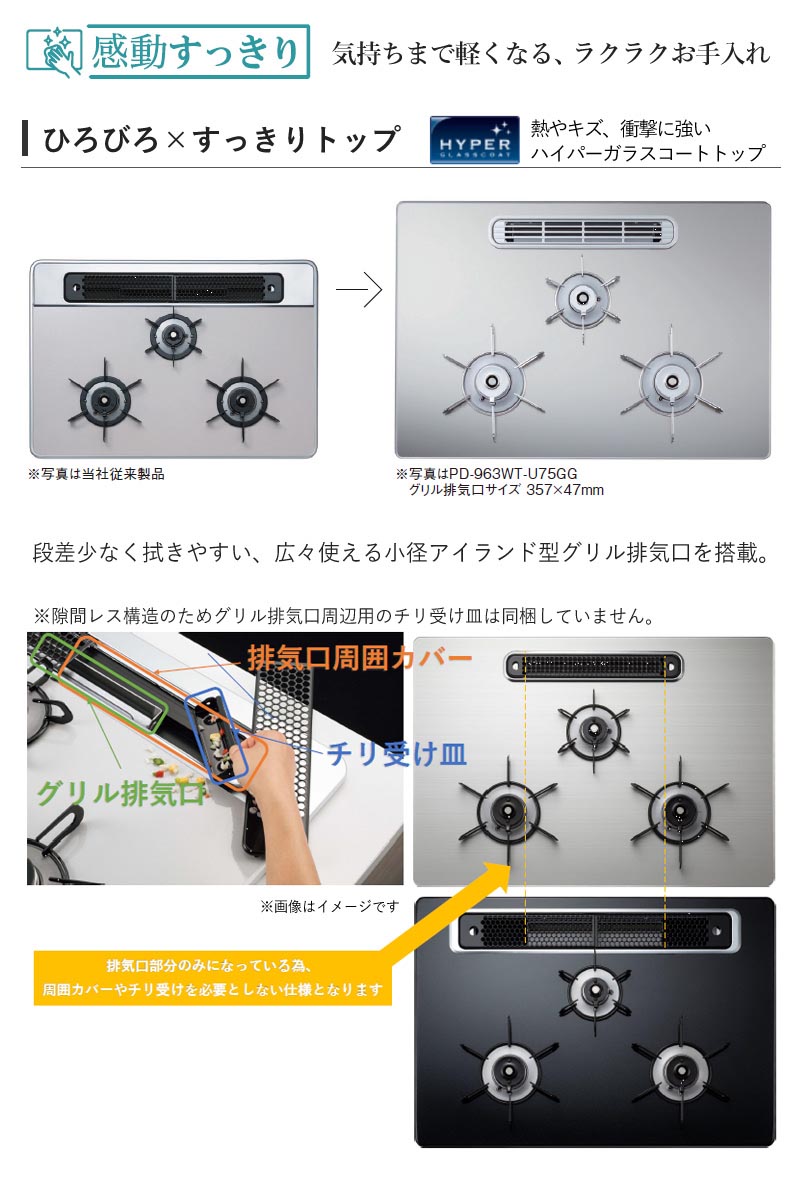 感動すっきり 気持ちまで軽くなる、ラクラクお手入れ

ひろびろ×すっきりトップ

HYPER GLASSCOAT

熱やキズ、衝撃に強い
ハイパーガラスコートトップ

※写真は当社従来製品

※写真はPD-963WT-U75GG
グリル排気口サイズ 357×47mm

段差少なく拭きやすい、広々使える小径アイランド型グリル排気口を搭載。

※隙間レス構造のためグリル排気口周辺用のチリ受け皿は同梱していません。

排気口周囲カバー

チリ受け皿

グリル排気口

※画像はイメージです

排気口部分のみになっている為、
周囲カバーやチリ受けを必要としない仕様となります