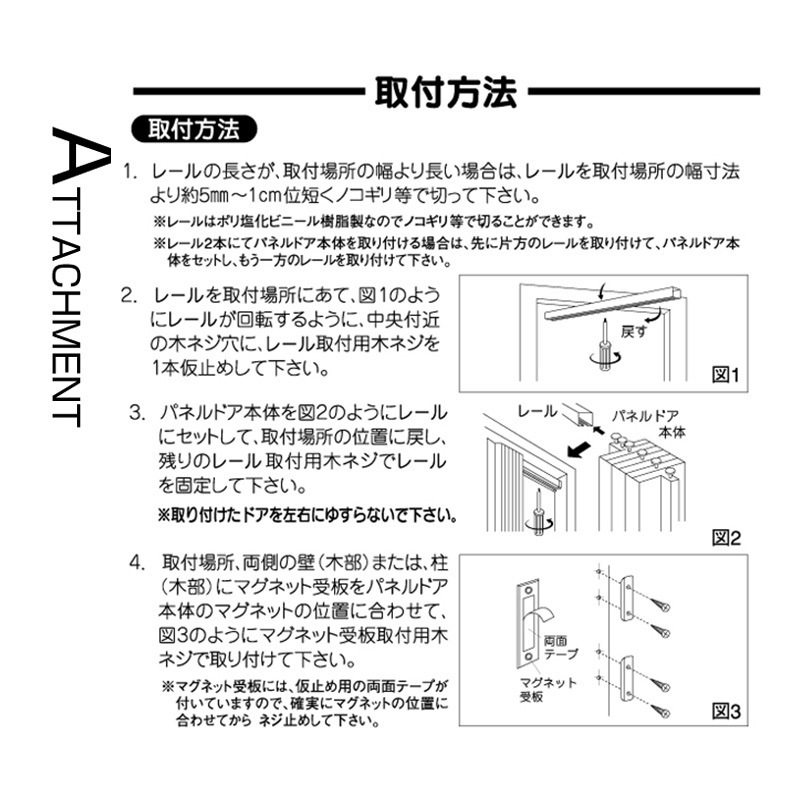 取付方法

ATTACHMENT

取付方法

1. レールの長さが、取付場所の幅より長い場合は、レールを取付場所の幅寸法より約5㎜～1cm位短くノコギリ等で切って下さい。
※レールはポリ塩化ビニール樹脂製なのでノコギリ等で切ることができます。
※レール2本にてパネルドア本体を取り付ける場合は、先に片方のレールを取り付けて、パネルドア本体をセットし、もう一方のレールを取り付けて下さい。

2. レールを取付場所にあて、図1のようにレールが回転するように、中央付近の木ネジ穴に、レール取付用木ネジを1本仮止めして下さい。

戻す
図1

3. パネルドア本体を図2のようにレールにセットして、取付場所の位置に戻し、残りのレール取付用木ネジでレールを固定して下さい。
※取り付けたドアを左右にゆすらないで下さい。

レール
パネルドア本体
図2

4. 取付場所、両側の壁（木部）または、柱（木部）にマグネット受板をパネルドア本体のマグネットの位置に合わせて、図3のようにマグネット受板取付用木ネジで取り付けて下さい。
※マグネット受板には、仮止め用の両面テープが付いていますので、確実にマグネットの位置に合わせてから ネジ止めして下さい。

両面テープ
マグネット受板
図3