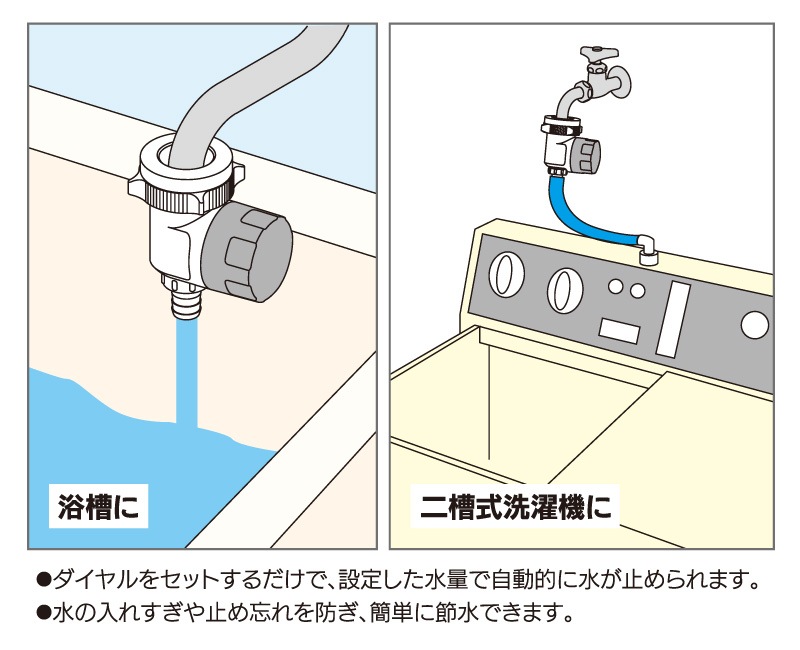 浴槽に

二槽式洗濯機に

●ダイヤルをセットするだけで、設定した水量で自動的に水が止められます。
●水の入れすぎや止め忘れを防ぎ、簡単に節水できます。