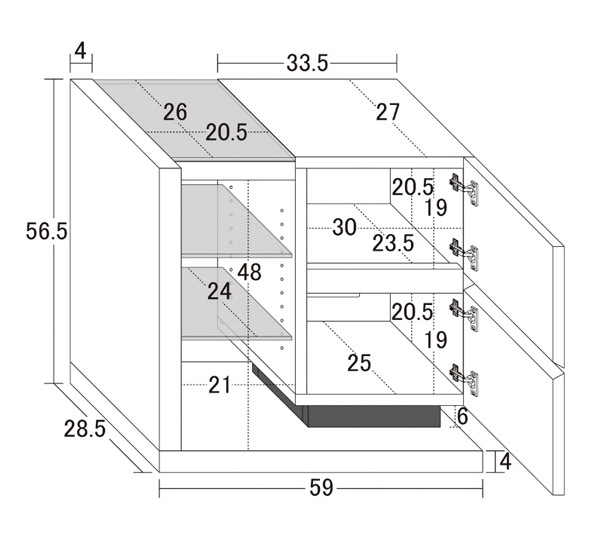 4
33.5
26
20.5
27
56.5
20.5
19
30
23.5
48
24
20.5
19
25
21
6
28.5
4
59