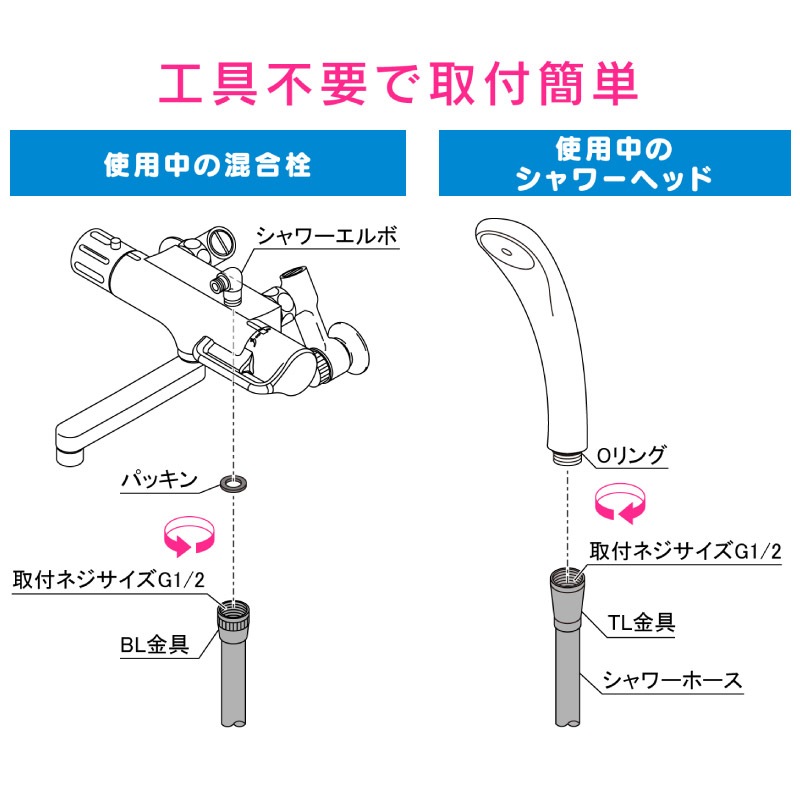 工具不要で取付簡単

使用中の混合栓

シャワーエルボ

パッキン

取付ネジサイズG1/2

BL金具

使用中の
シャワーヘッド

Oリング

取付ネジサイズG1/2

TL金具

シャワーホース