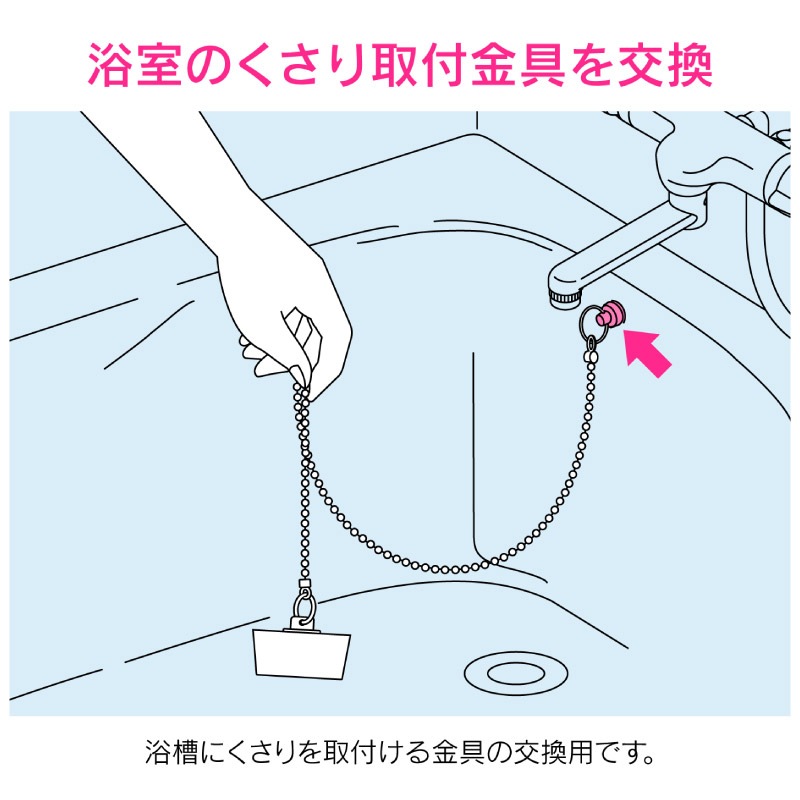 浴室のくさり取付金具を交換

浴槽にくさりを取付ける金具の交換用です。