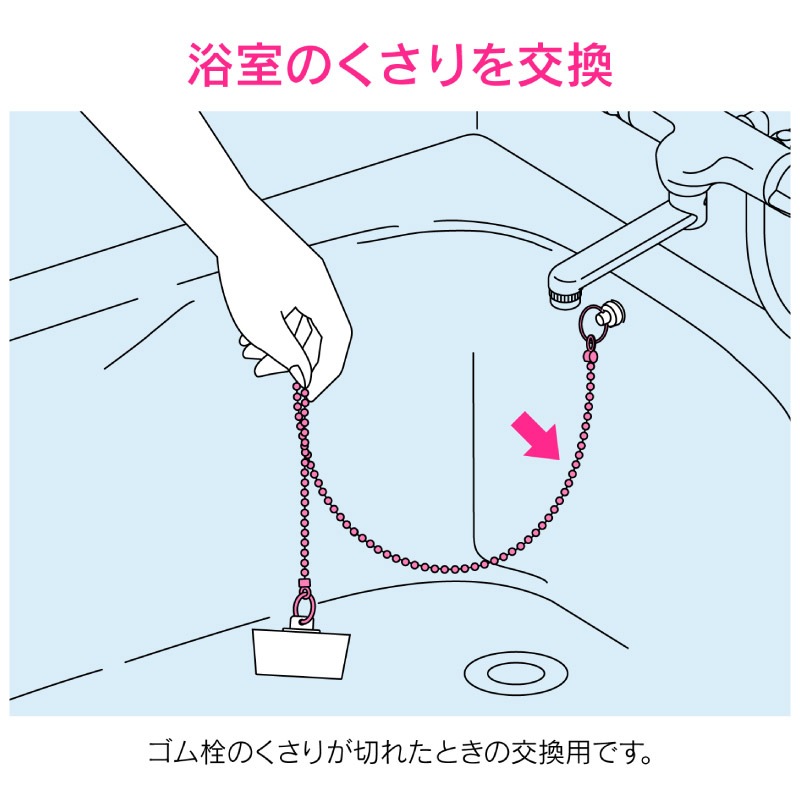 浴室のくさりを交換

ゴム栓のくさりが切れたときの交換用です。