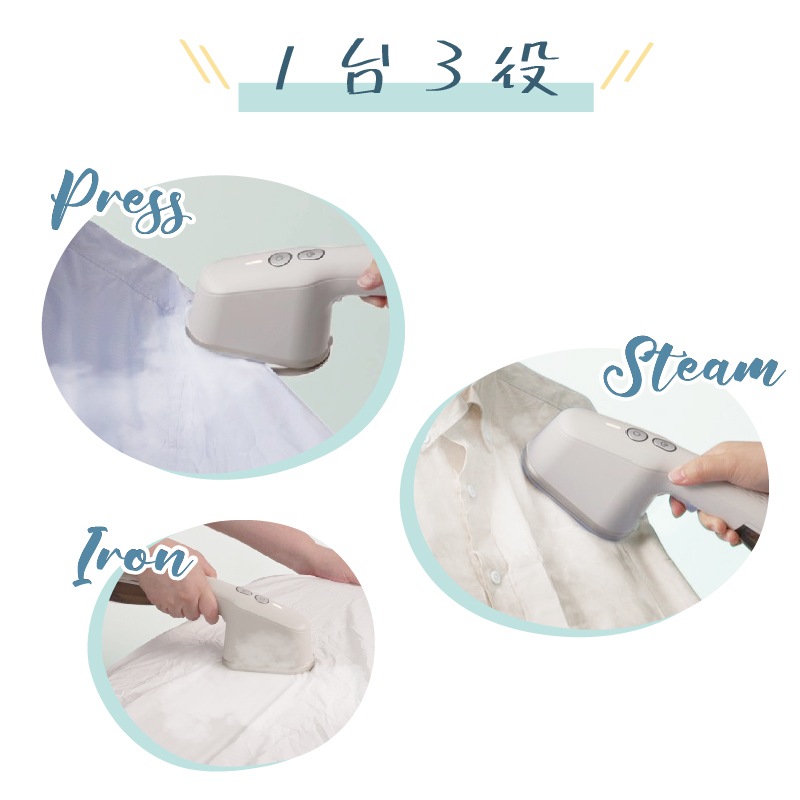 1台3役

Press

Steam

Iron