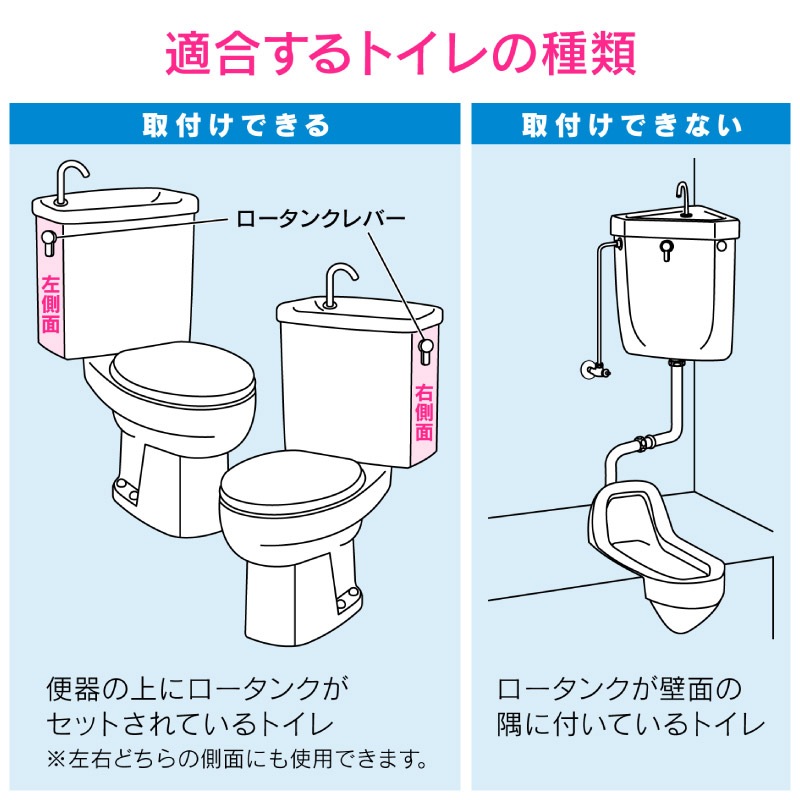 適合するトイレの種類

取付けできる

ロータンクレバー

左側面

右側面

便器の上にロータンクがセットされているトイレ
※左右どちらの側面にも使用できます。

取付けできない

ロータンクが壁面の隅に付いているトイレ