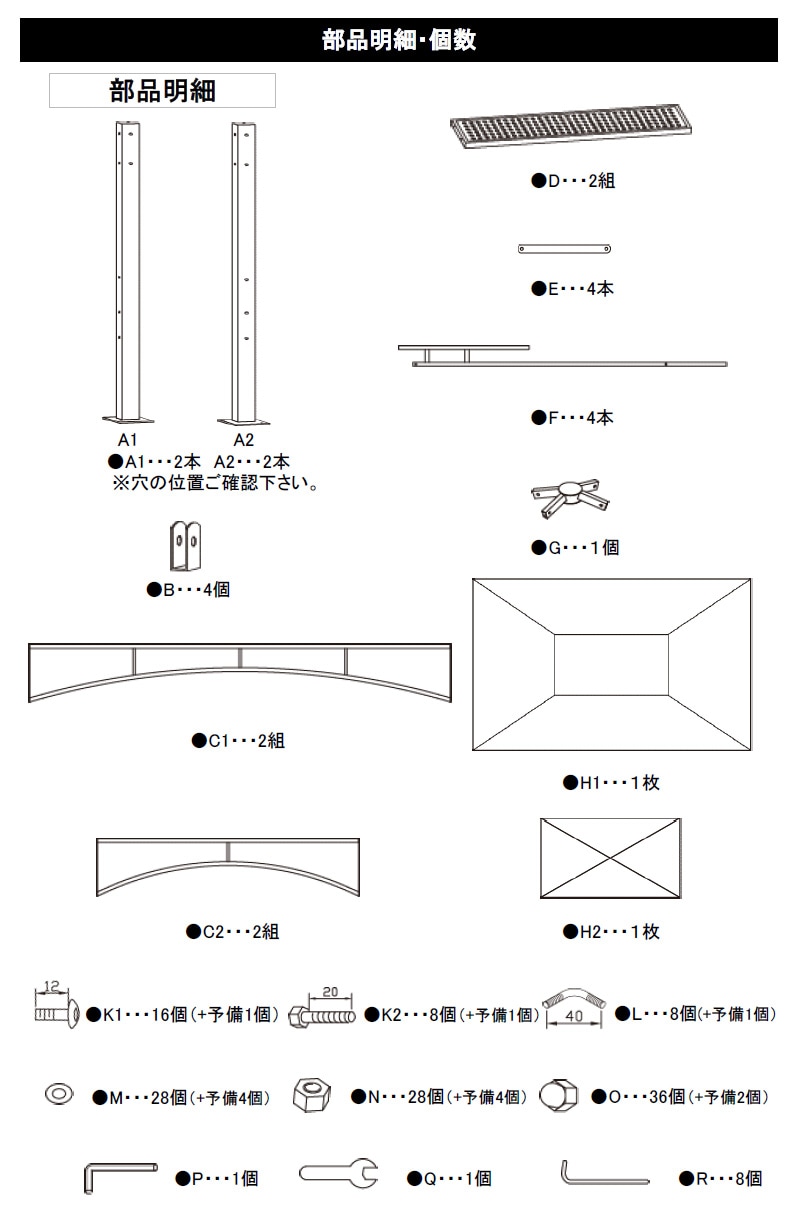 部品明細・個数

部品明細

A1 A2
●A1・・・2本 A2・・・2本
※穴の位置ご確認下さい。

●B・・・4個

●C1・・・2組

●C2・・・2組

●D・・・2組

●E・・・4本

●F・・・4本

●G・・・1個

●H1・・・1枚

●H2・・・1枚

12
●K1・・・16個(+予備1個)
20
●K2・・・8個(+予備1個)
40
●L・・・8個(+予備1個)

●M・・・28個(+予備4個)
●N・・・28個(+予備4個)
●O・・・36個(+予備2個)

●P・・・1個
●Q・・・1個
●R・・・8個