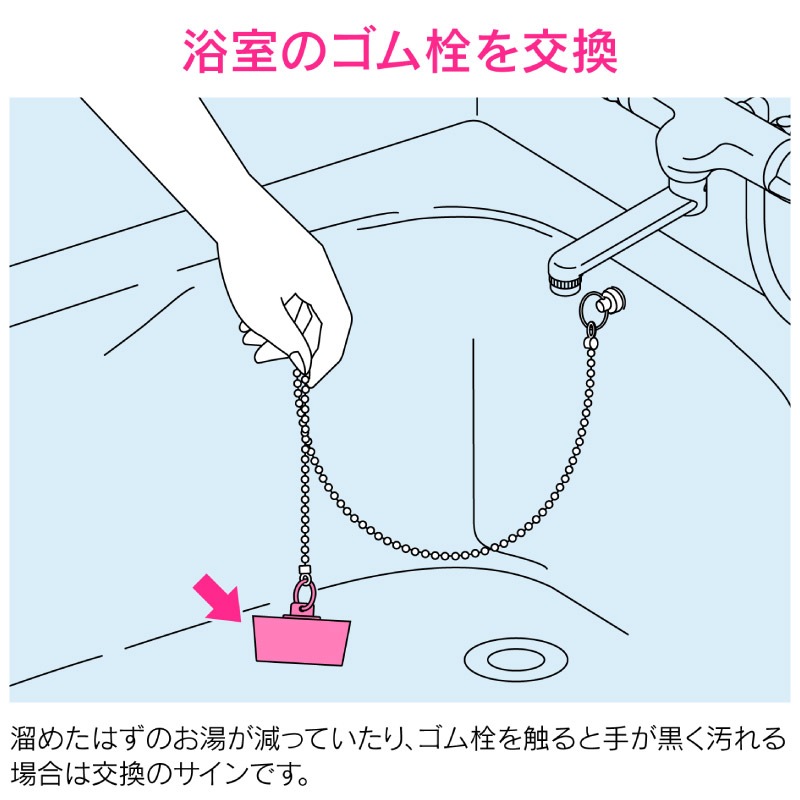 浴室のゴム栓を交換

溜めたはずのお湯が減っていたり、ゴム栓を触ると手が黒く汚れる場合は交換のサインです。