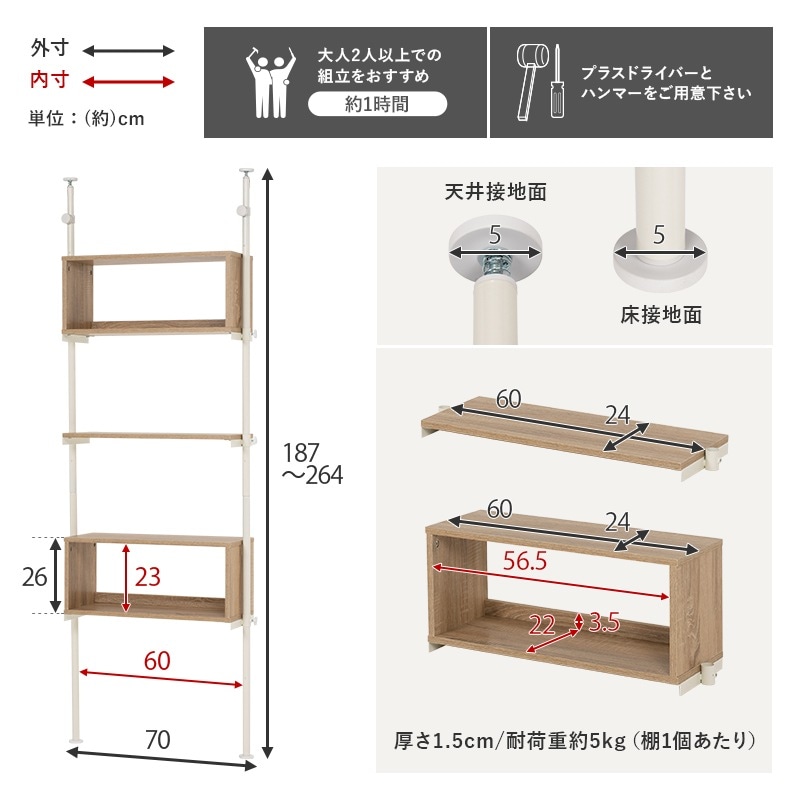 外寸
内寸
単位：(約)cm

大人2人以上での組立をおすすめ
約1時間

プラスドライバーとハンマーをご用意下さい

187
～264

26
23
60
70

天井接地面
5
5
床接地面

60
24

60
24
56.5
22
3.5

厚さ1.5cm/耐荷重約5kg (棚1個あたり)