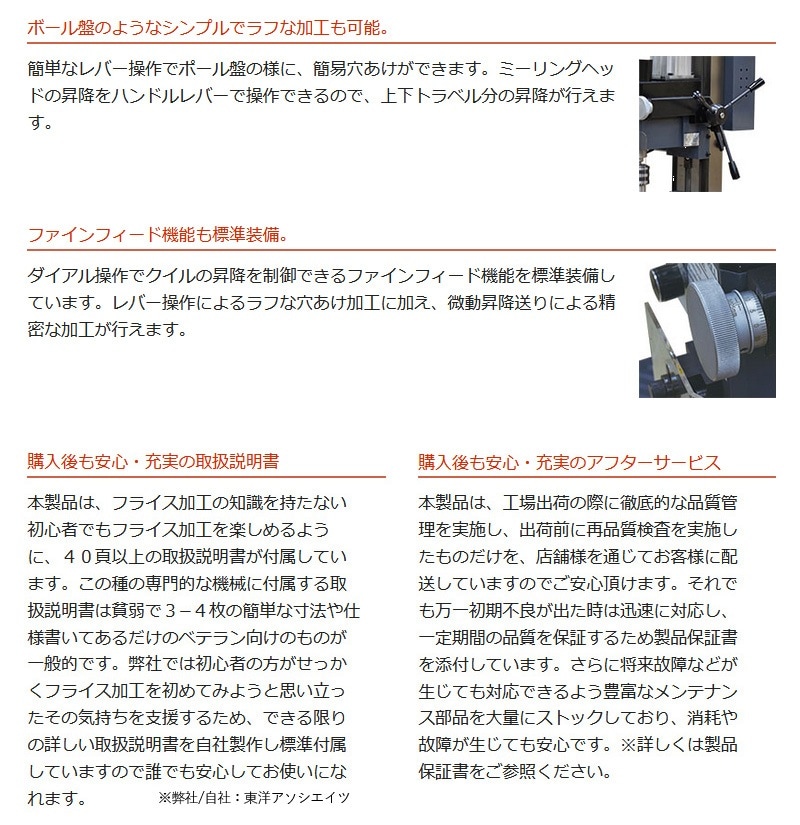 ボール盤のようなシンプルでラフな加工も可能。

簡単なレバー操作でボール盤の様に、簡易穴あけができます。ミーリングヘッドの昇降をハンドルレバーで操作できるので、上下トラベル分の昇降が行えます。

ファインフィード機能も標準装備。

ダイアル操作でクイルの昇降を制御できるファインフィード機能を標準装備しています。レバー操作によるラフな穴あけ加工に加え、微動昇降送りによる精密な加工が行えます。

購入後も安心・充実の取扱説明書

本製品は、フライス加工の知識を持たない初心者でもフライス加工を楽しめるように、４０頁以上の取扱説明書が付属しています。この種の専門的な機械に付属する取扱説明書は貧弱で３－４枚の簡単な寸法や仕様書いてあるだけのベテラン向けのものが一般的です。弊社では初心者の方がせっかくフライス加工を初めてみようと思い立ったその気持ちを支援するため、できる限りの詳しい取扱説明書を自社製作し標準付属していますので誰でも安心してお使いになれます。 ※弊社/自社：東洋アソシエイツ

購入後も安心・充実のアフターサービス

本製品は、工場出荷の際に徹底的な品質管理を実施し、出荷前に再品質検査を実施したものだけを、店舗様を通じてお客様に配送していますのでご安心頂けます。それでも万一初期不良が出た時は迅速に対応し、一定期間の品質を保証するため製品保証書を添付しています。さらに将来故障などが生じても対応できるよう豊富なメンテナンス部品を大量にストックしており、消耗や故障が生じても安心です。※詳しくは製品保証書をご参照ください。