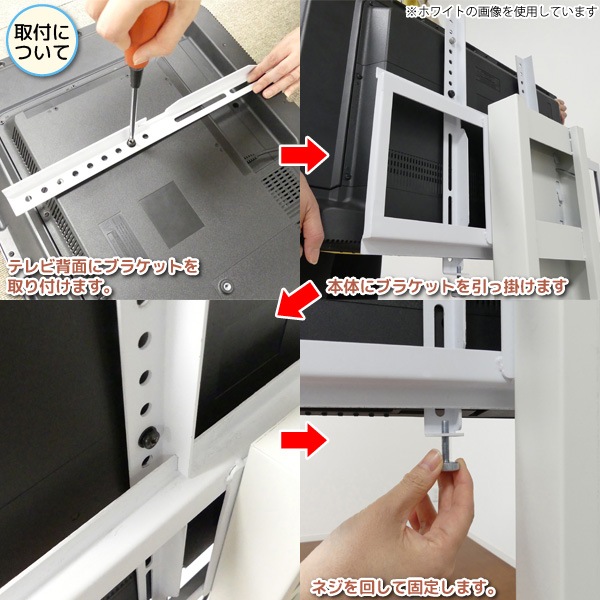 取付について

※ホワイトの画像を使用しています

テレビ背面にブラケットを取り付けます。

本体にブラケットを引っ掛けます

ネジを回して固定します。