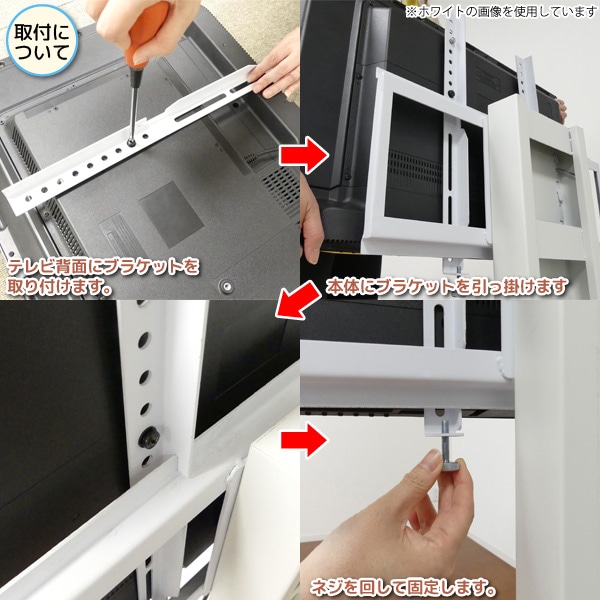 取付について

※ホワイトの画像を使用しています

テレビ背面にブラケットを取り付けます。

本体にブラケットを引っ掛けます

ネジを回して固定します。