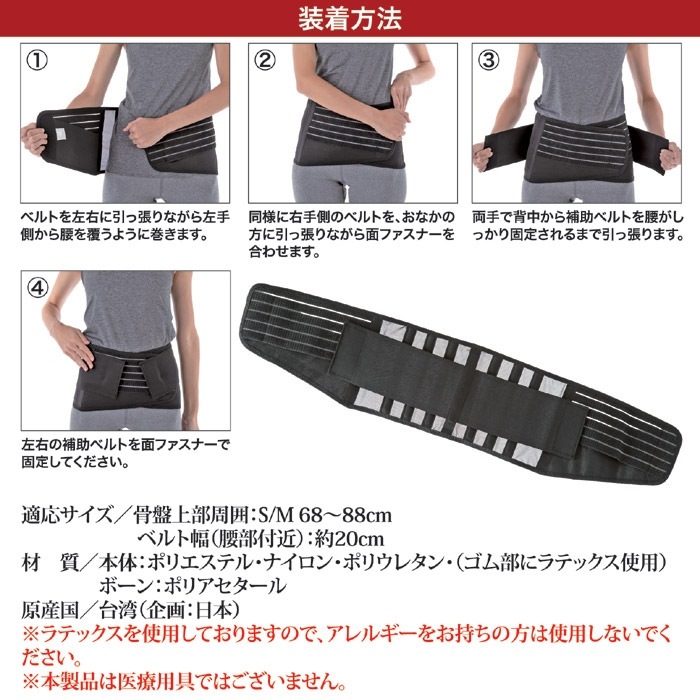 装着方法

①
ベルトを左右に引っ張りながら左手側から腰を覆うように巻きます。

②
同様に右手側のベルトを、おなかの方に引っ張りながら面ファスナーを合わせます。

③
両手で背中から補助ベルトを腰がしっかり固定されるまで引っ張ります。

④
左右の補助ベルトを面ファスナーで固定してください。

適応サイズ／骨盤上部周囲：S/M 68～88cm
ベルト幅（腰部付近）：約20cm
材　質／本体：ポリエステル・ナイロン・ポリウレタン・（ゴム部にラテックス使用）
ボーン：ポリアセタール
原産国／台湾（企画：日本）
※ラテックスを使用しておりますので、アレルギーをお持ちの方は使用しないでください。
※本製品は医療用具ではございません。