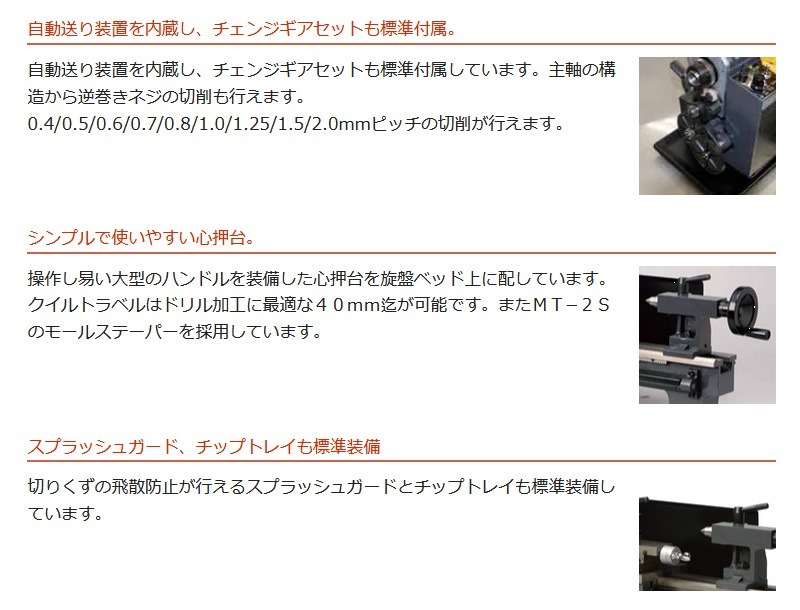 自動送り装置を内蔵し、チェンジギアセットも標準付属。

自動送り装置を内蔵し、チェンジギアセットも標準付属しています。主軸の構造から逆巻きネジの切削も行えます。
0.4/0.5/0.6/0.7/0.8/1.0/1.25/1.5/2.0mmピッチの切削が行えます。

シンプルで使いやすい心押台。

操作し易い大型のハンドルを装備した心押台を旋盤ベッド上に配しています。クイルトラベルはドリル加工に最適な４０mm迄が可能です。またＭＴ－２Ｓのモールステーパーを採用しています。

スプラッシュガード、チップトレイも標準装備

切りくずの飛散防止が行えるスプラッシュガードとチップトレイも標準装備しています。