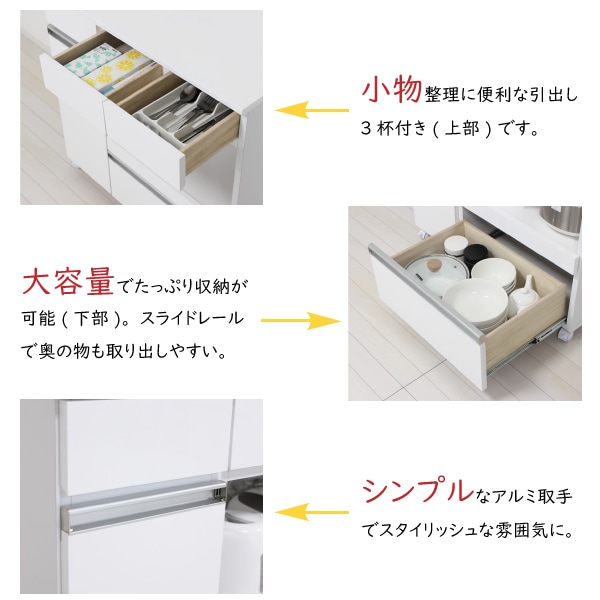 小物整理に便利な引出し３杯付き（上部）です。

大容量でたっぷり収納が可能（下部）。スライドレールで奥の物も取り出しやすい。

シンプルなアルミ取手でスタイリッシュな雰囲気に。