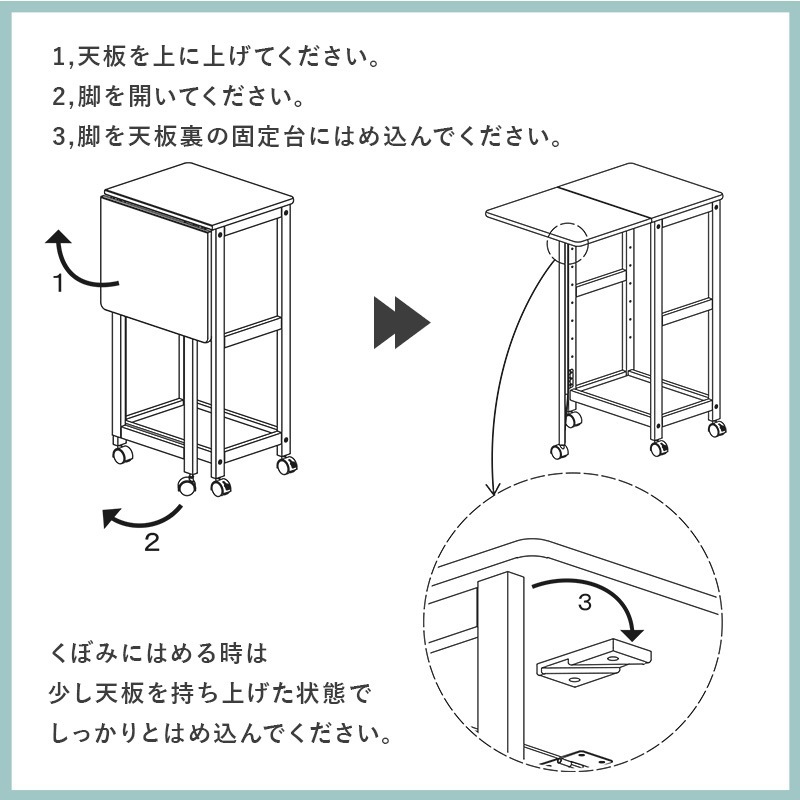 1,天板を上に上げてください。
2,脚を開いてください。
3,脚を天板裏の固定台にはめ込んでください。

1

2

3

くぼみにはめる時は
少し天板を持ち上げた状態で
しっかりとはめ込んでください。