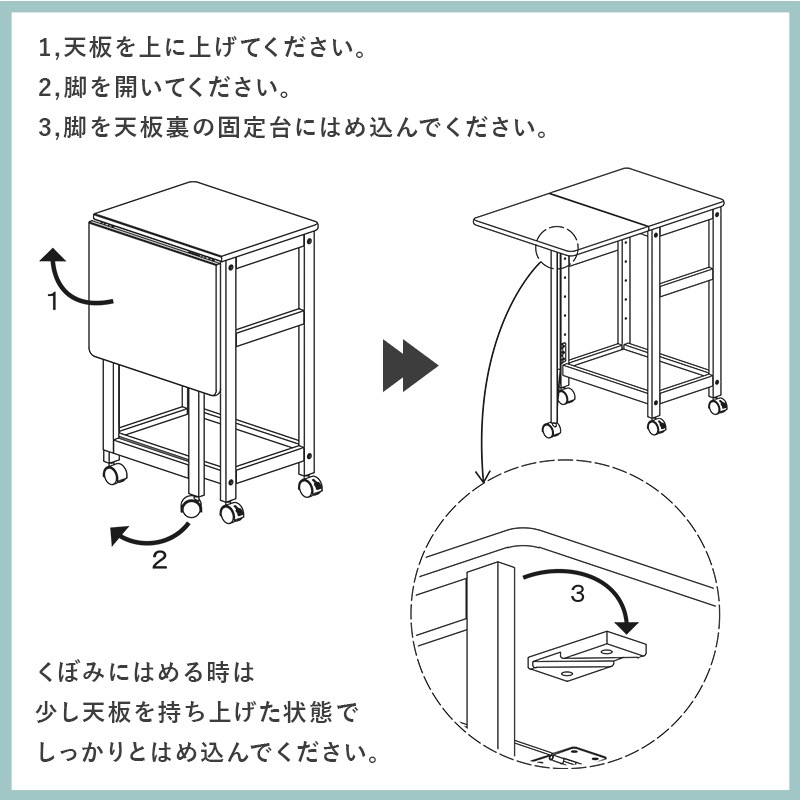 1,天板を上に上げてください。
2,脚を開いてください。
3,脚を天板裏の固定台にはめ込んでください。

1

2

3

くぼみにはめる時は
少し天板を持ち上げた状態で
しっかりとはめ込んでください。