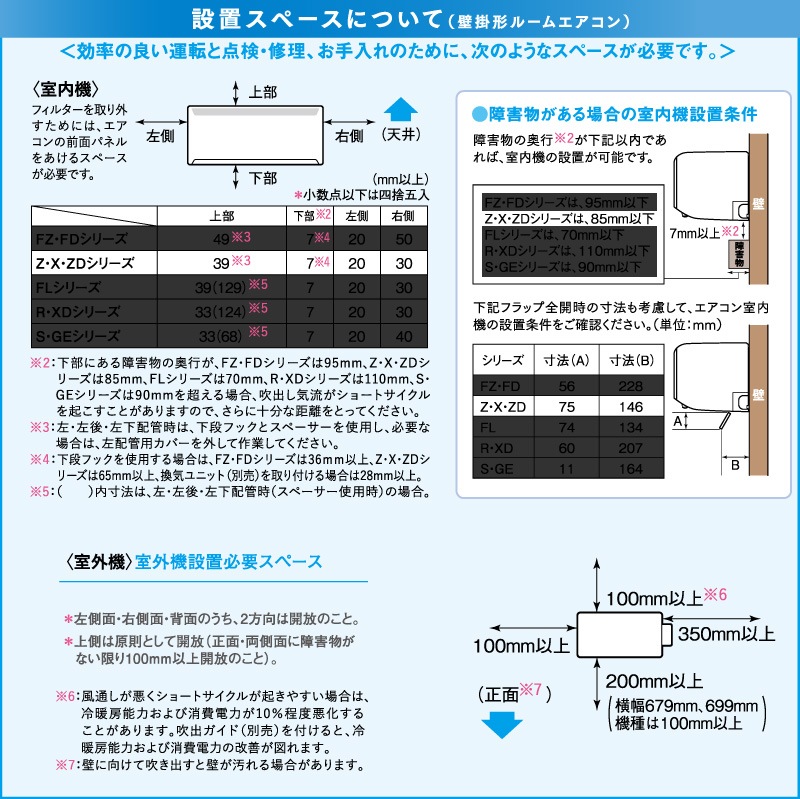 設置スペースについて（壁掛形ルームエアコン）

＜効率の良い運転と点検・修理、お手入れのために、次のようなスペースが必要です。＞

〈室内機〉

フィルターを取り外すためには、エアコンの前面パネルをあけるスペースが必要です。

上部
左側
右側
下部
（天井）

（mm以上）
＊小数点以下は四捨五入

| | 上部 | 下部※2 | 左側 | 右側 |
|---|---|---|---|---|
| FZ・FDシリーズ | 49※3 | 7※4 | 20 | 50 |
| Z・X・ZDシリーズ | 39※3 | 7※4 | 20 | 30 |
| FLシリーズ | 39(129)※5 | 7 | 20 | 30 |
| R・XDシリーズ | 33(124)※5 | 7 | 20 | 30 |
| S・GEシリーズ | 33(68)※5 | 7 | 20 | 40 |

※2：下部にある障害物の奥行が、FZ・FDシリーズは95mm、Z・X・ZDシリーズは85mm、FLシリーズは70mm、R・XDシリーズは110mm、S・GEシリーズは90mmを超える場合、吹出し気流がショートサイクルを起こすことがありますので、さらに十分な距離をとってください。
※3：左・左後・左下配管時は、下段フックとスペーサーを使用し、必要な場合は、左配管用カバーを外して作業してください。
※4：下段フックを使用する場合は、FZ・FDシリーズは36mm以上、Z・X・ZDシリーズは65mm以上、換気ユニット（別売）を取り付ける場合は28mm以上。
※5：（　　）内寸法は、左・左後・左下配管時（スペーサー使用時）の場合。

●障害物がある場合の室内機設置条件

障害物の奥行※2が下記以内であれば、室内機の設置が可能です。

FZ・FDシリーズは、95mm以下
Z・X・ZDシリーズは、85mm以下
FLシリーズは、70mm以下
R・XDシリーズは、110mm以下
S・GEシリーズは、90mm以下

壁
7mm以上※2
障害物

下記フラップ全開時の寸法も考慮して、エアコン室内機の設置条件をご確認ください。（単位：mm）

| シリーズ | 寸法（A） | 寸法（B） |
|---|---|---|
| FZ・FD | 56 | 228 |
| Z・X・ZD | 75 | 146 |
| FL | 74 | 134 |
| R・XD | 60 | 207 |
| S・GE | 11 | 164 |

壁
A
B

〈室外機〉室外機設置必要スペース

＊左側面・右側面・背面のうち、2方向は開放のこと。
＊上側は原則として開放（正面・両側面に障害物がない限り100mm以上開放のこと）。

※6：風通しが悪くショートサイクルが起きやすい場合は、冷暖房能力および消費電力が10％程度悪化することがあります。吹出ガイド（別売）を付けると、冷暖房能力および消費電力の改善が図れます。
※7：壁に向けて吹き出すと壁が汚れる場合があります。

100mm以上※6
350mm以上
100mm以上
200mm以上
（横幅679mm、699mm機種は100mm以上）
（正面※7）