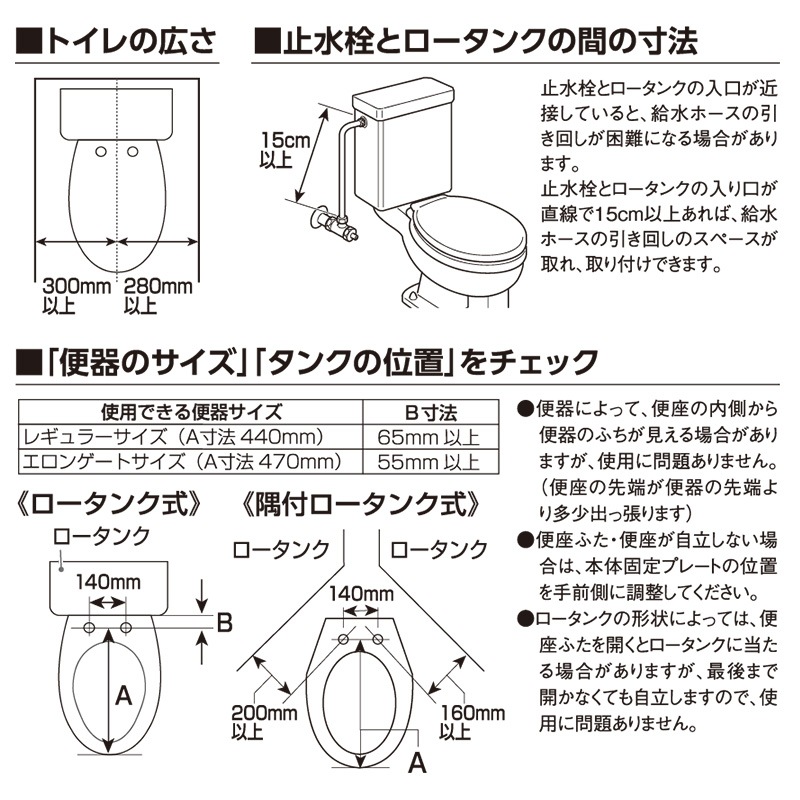 ■トイレの広さ

300mm 以上

280mm 以上

■止水栓とロータンクの間の寸法

15cm 以上

止水栓とロータンクの入口が近接していると、給水ホースの引き回しが困難になる場合があります。

止水栓とロータンクの入り口が直線で15cm以上あれば、給水ホースの引き回しのスペースが取れ、取り付けできます。

■「便器のサイズ」「タンクの位置」をチェック

| 使用できる便器サイズ | B寸法 |
|---|---|
| レギュラーサイズ（A寸法 440mm） | 65mm 以上 |
| エロンゲートサイズ（A寸法 470mm） | 55mm 以上 |

《ロータンク式》

ロータンク

140mm

B

A

《隅付ロータンク式》

ロータンク

ロータンク

140mm

200mm 以上

160mm 以上

A

●便器によって、便座の内側から便器のふちが見える場合がありますが、使用に問題ありません。（便座の先端が便器の先端より多少出っ張ります）

●便座ふた・便座が自立しない場合は、本体固定プレートの位置を手前側に調整してください。

●ロータンクの形状によっては、便座ふたを開くとロータンクに当たる場合がありますが、最後まで開かなくても自立しますので、使用に問題ありません。