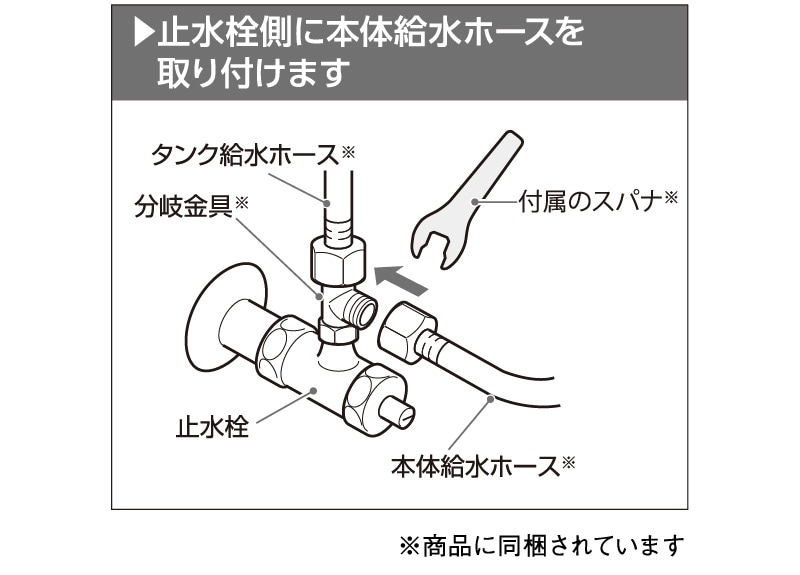 ▶止水栓側に本体給水ホースを取り付けます

タンク給水ホース※

分岐金具※

付属のスパナ※

止水栓

本体給水ホース※

※商品に同梱されています