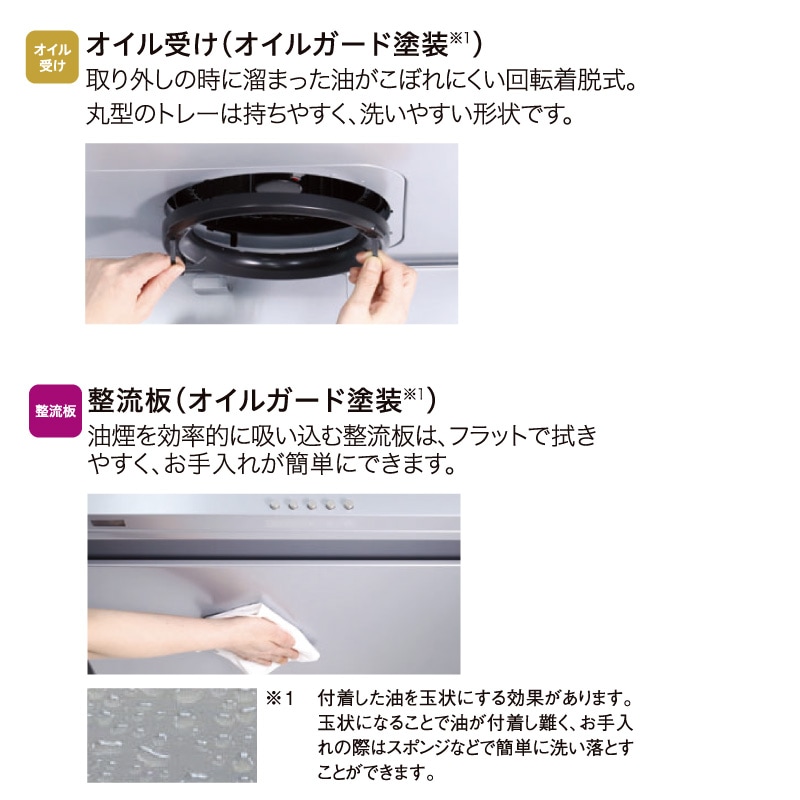 オイル受け

オイル受け（オイルガード塗装※1）

取り外しの時に溜まった油がこぼれにくい回転着脱式。丸型のトレーは持ちやすく、洗いやすい形状です。

整流板

整流板（オイルガード塗装※1）

油煙を効率的に吸い込む整流板は、フラットで拭きやすく、お手入れが簡単にできます。

※1　付着した油を玉状にする効果があります。玉状になることで油が付着し難く、お手入れの際はスポンジなどで簡単に洗い落とすことができます。