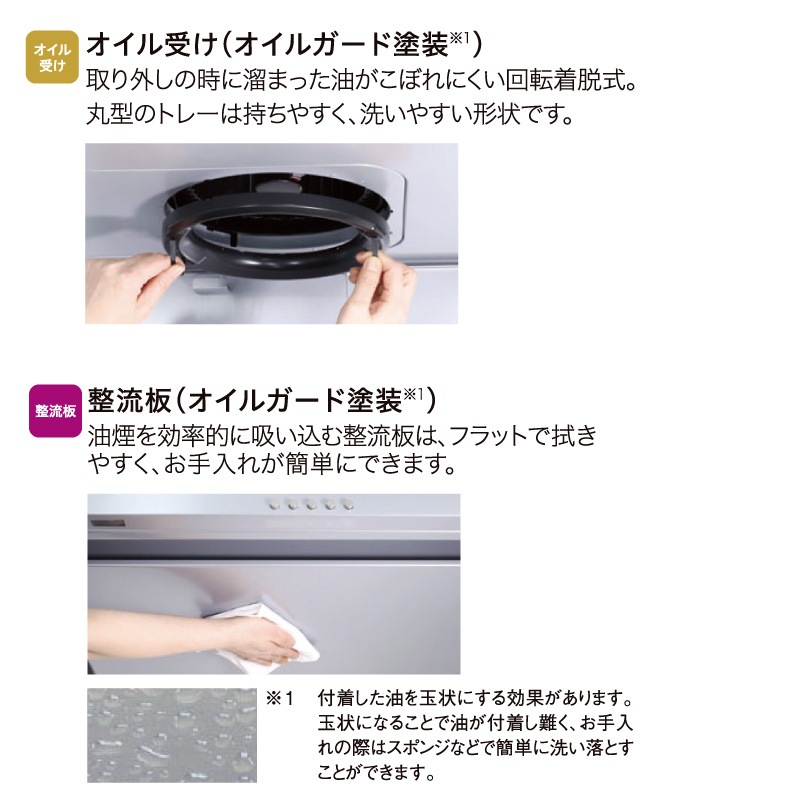 オイル受け

オイル受け（オイルガード塗装※1）
取り外しの時に溜まった油がこぼれにくい回転着脱式。丸型のトレーは持ちやすく、洗いやすい形状です。

整流板

整流板（オイルガード塗装※1）
油煙を効率的に吸い込む整流板は、フラットで拭きやすく、お手入れが簡単にできます。

※1　付着した油を玉状にする効果があります。玉状になることで油が付着し難く、お手入れの際はスポンジなどで簡単に洗い落とすことができます。