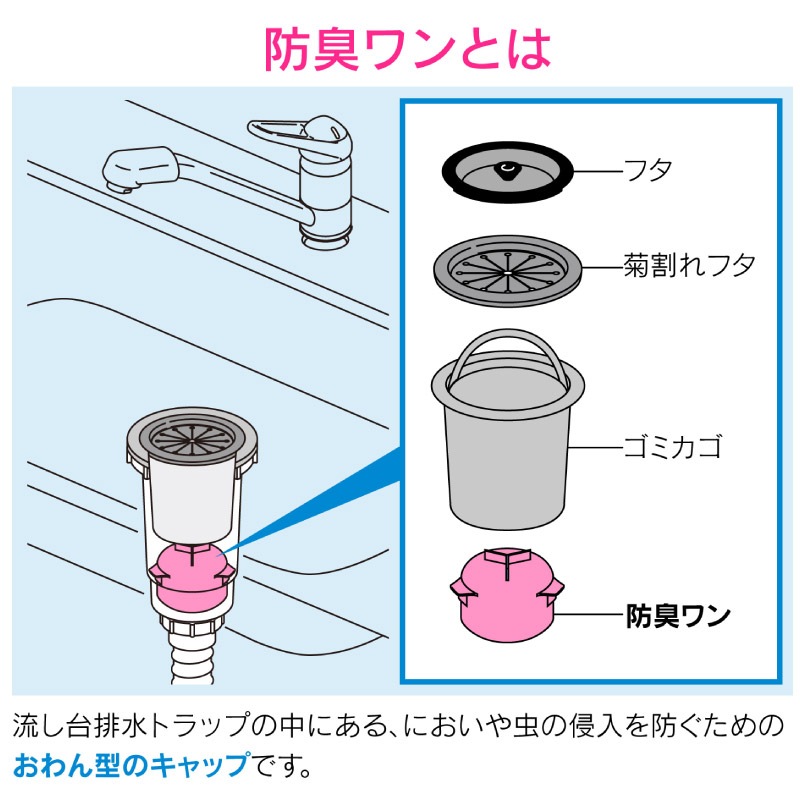 防臭ワンとは

フタ

菊割れフタ

ゴミカゴ

防臭ワン

流し台排水トラップの中にある、においや虫の侵入を防ぐためのおわん型のキャップです。