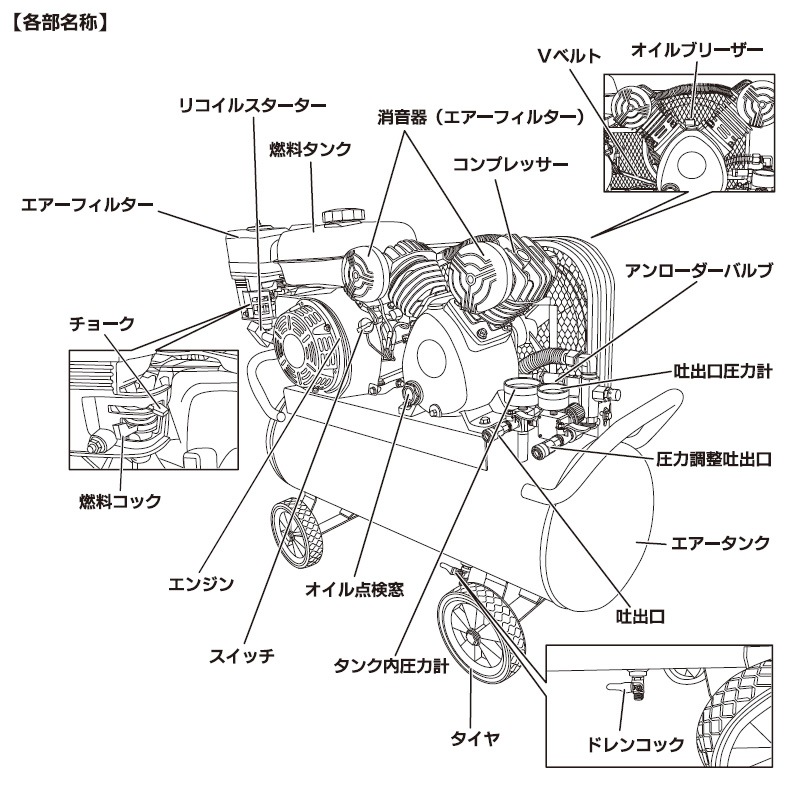 【各部名称】

Vベルト
オイルブリーザー
リコイルスターター
消音器（エアーフィルター）
燃料タンク
コンプレッサー
エアーフィルター
アンローダーバルブ
チョーク
吐出口圧力計
圧力調整吐出口
燃料コック
エアータンク
エンジン
オイル点検窓
吐出口
スイッチ
タンク内圧力計
タイヤ
ドレンコック