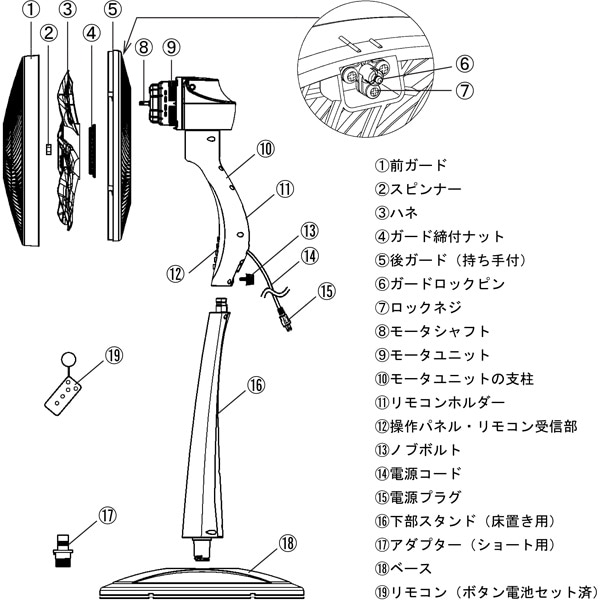 ①
②
③
④
⑤
⑧
⑨
⑥
⑦
⑩
⑪
⑫
⑬
⑭
⑮
⑲
⑯
⑰
⑱

①前ガード
②スピンナー
③ハネ
④ガード締付ナット
⑤後ガード（持ち手付）
⑥ガードロックピン
⑦ロックネジ
⑧モータシャフト
⑨モータユニット
⑩モータユニットの支柱
⑪リモコンホルダー
⑫操作パネル・リモコン受信部
⑬ノブボルト
⑭電源コード
⑮電源プラグ
⑯下部スタンド（床置き用）
⑰アダプター（ショート用）
⑱ベース
⑲リモコン（ボタン電池セット済）