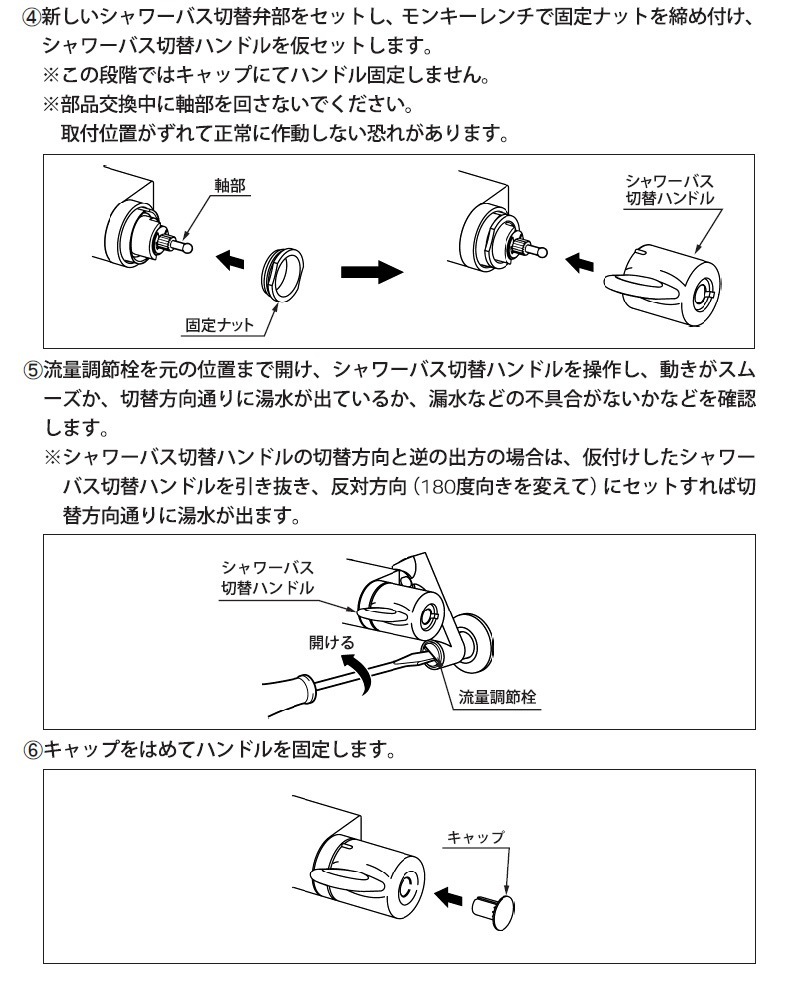 ④新しいシャワーバス切替弁部をセットし、モンキーレンチで固定ナットを締め付け、シャワーバス切替ハンドルを仮セットします。
※この段階ではキャップにてハンドル固定しません。
※部品交換中に軸部を回さないでください。
取付位置がずれて正常に作動しない恐れがあります。

軸部
固定ナット
シャワーバス
切替ハンドル

⑤流量調節栓を元の位置まで開け、シャワーバス切替ハンドルを操作し、動きがスムーズか、切替方向通りに湯水が出ているか、漏水などの不具合がないかなどを確認します。
※シャワーバス切替ハンドルの切替方向と逆の出方の場合は、仮付けしたシャワーバス切替ハンドルを引き抜き、反対方向（180度向きを変えて）にセットすれば切替方向通りに湯水が出ます。

シャワーバス
切替ハンドル
開ける
流量調節栓

⑥キャップをはめてハンドルを固定します。

キャップ