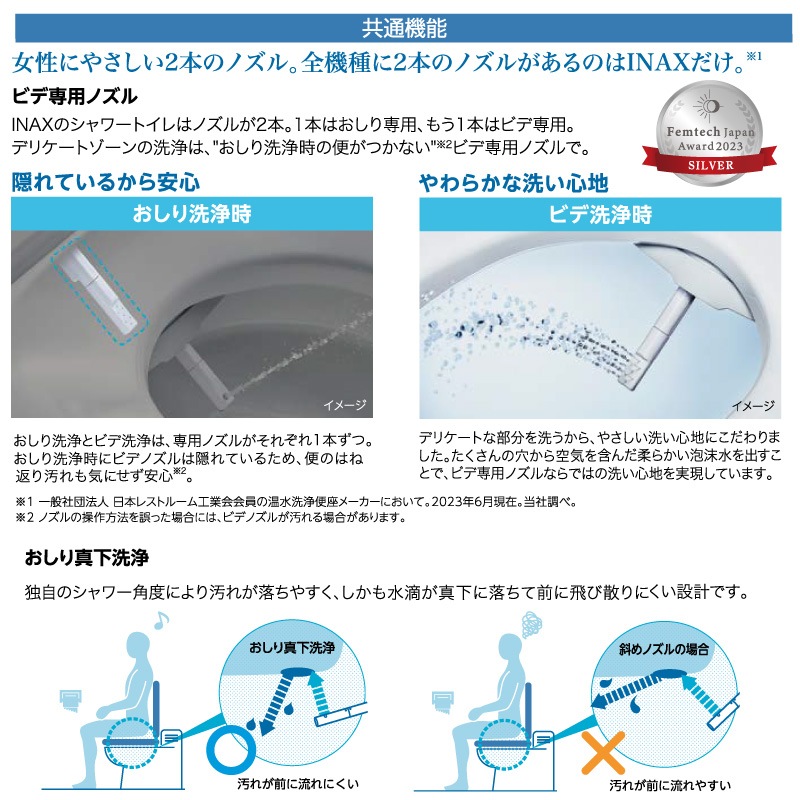 共通機能

女性にやさしい2本のノズル。全機種に2本のノズルがあるのはINAXだけ。※1

ビデ専用ノズル

INAXのシャワートイレはノズルが2本。1本はおしり専用、もう1本はビデ専用。
デリケートゾーンの洗浄は、"おしり洗浄時の便がつかない"※2ビデ専用ノズルで。

Femtech Japan Award 2023 SILVER

隠れているから安心

おしり洗浄時

イメージ

おしり洗浄とビデ洗浄は、専用ノズルがそれぞれ1本ずつ。おしり洗浄時にビデノズルは隠れているため、便のはね返り汚れも気にせず安心※2。

やわらかな洗い心地

ビデ洗浄時

イメージ

デリケートな部分を洗うから、やさしい洗い心地にこだわりました。たくさんの穴から空気を含んだ柔らかい泡沫水を出すことで、ビデ専用ノズルならではの洗い心地を実現しています。

※1 一般社団法人 日本レストルーム工業会会員の温水洗浄便座メーカーにおいて。2023年6月現在。当社調べ。
※2 ノズルの操作方法を誤った場合には、ビデノズルが汚れる場合があります。

おしり真下洗浄

独自のシャワー角度により汚れが落ちやすく、しかも水滴が真下に落ちて前に飛び散りにくい設計です。

おしり真下洗浄

汚れが前に流れにくい

斜めノズルの場合

汚れが前に流れやすい