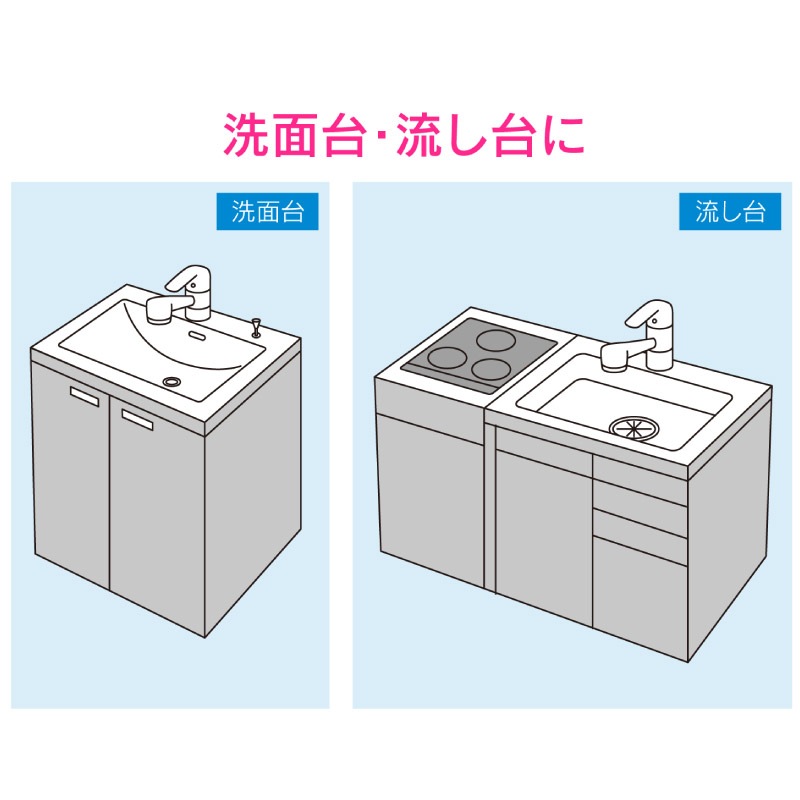 洗面台･流し台に

洗面台

流し台