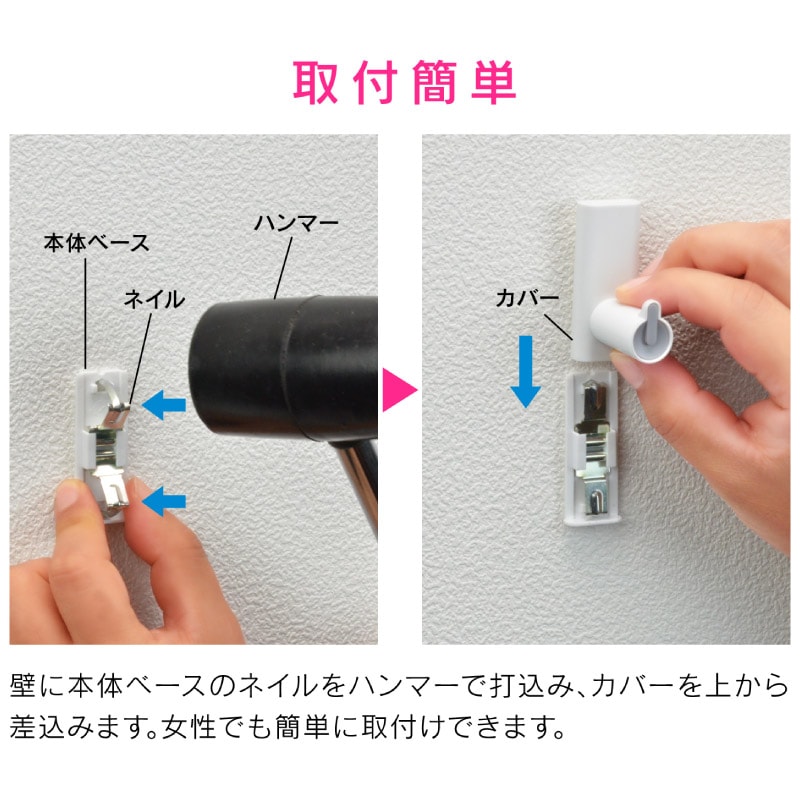 取付簡単

本体ベース

ネイル

ハンマー

カバー

壁に本体ベースのネイルをハンマーで打込み、カバーを上から差込みます。女性でも簡単に取付けできます。