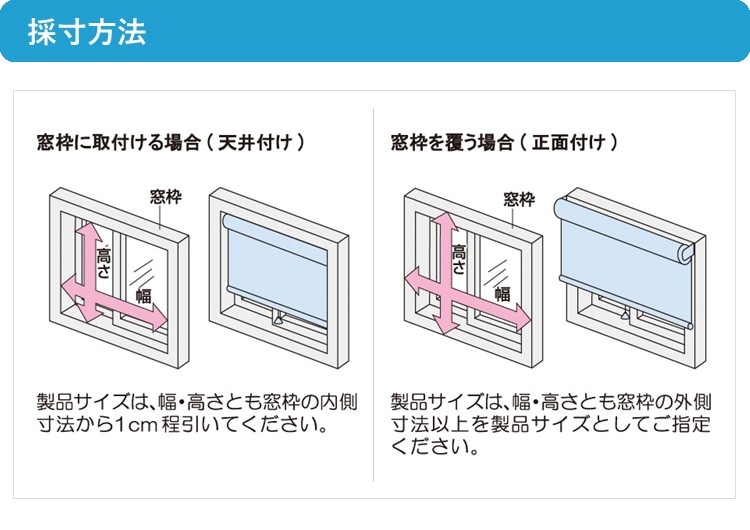 採寸方法

窓枠に取付ける場合（天井付け）

窓枠

高さ

幅

製品サイズは、幅・高さとも窓枠の内側寸法から1cm程引いてください。

窓枠を覆う場合（正面付け）

窓枠

高さ

幅

製品サイズは、幅・高さとも窓枠の外側寸法以上を製品サイズとしてご指定ください。