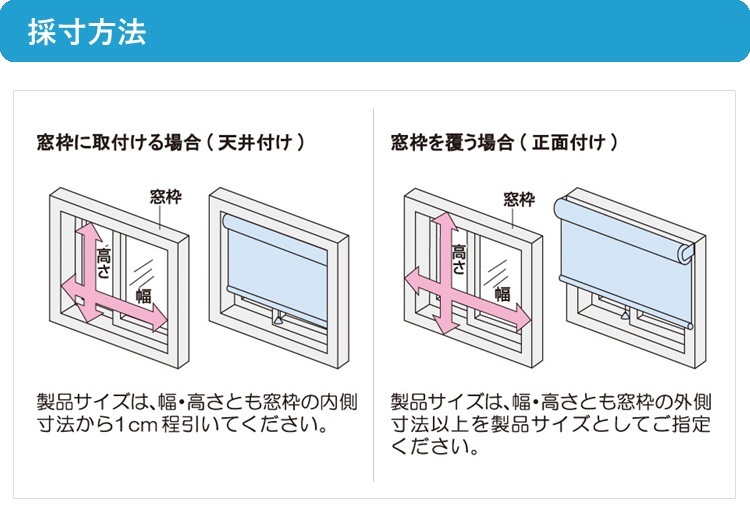 採寸方法

窓枠に取付ける場合（天井付け）

窓枠

高さ

幅

製品サイズは、幅・高さとも窓枠の内側寸法から1cm程引いてください。

窓枠を覆う場合（正面付け）

窓枠

高さ

幅

製品サイズは、幅・高さとも窓枠の外側寸法以上を製品サイズとしてご指定ください。