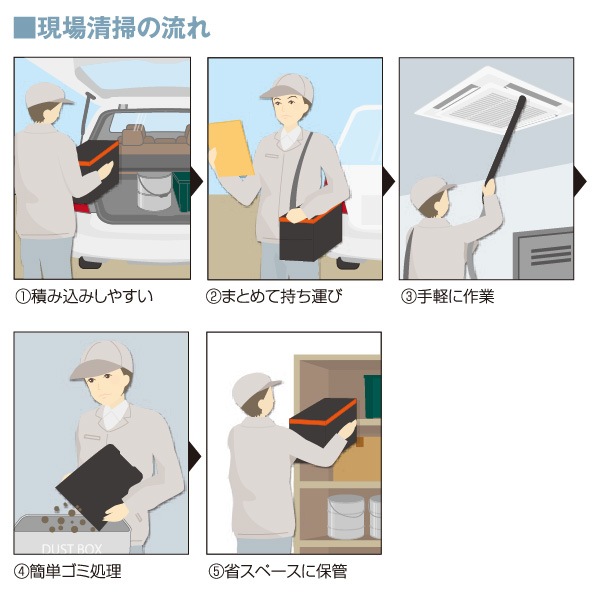 ■現場清掃の流れ

①積み込みしやすい

②まとめて持ち運び

③手軽に作業

DUST BOX

④簡単ゴミ処理

⑤省スペースに保管