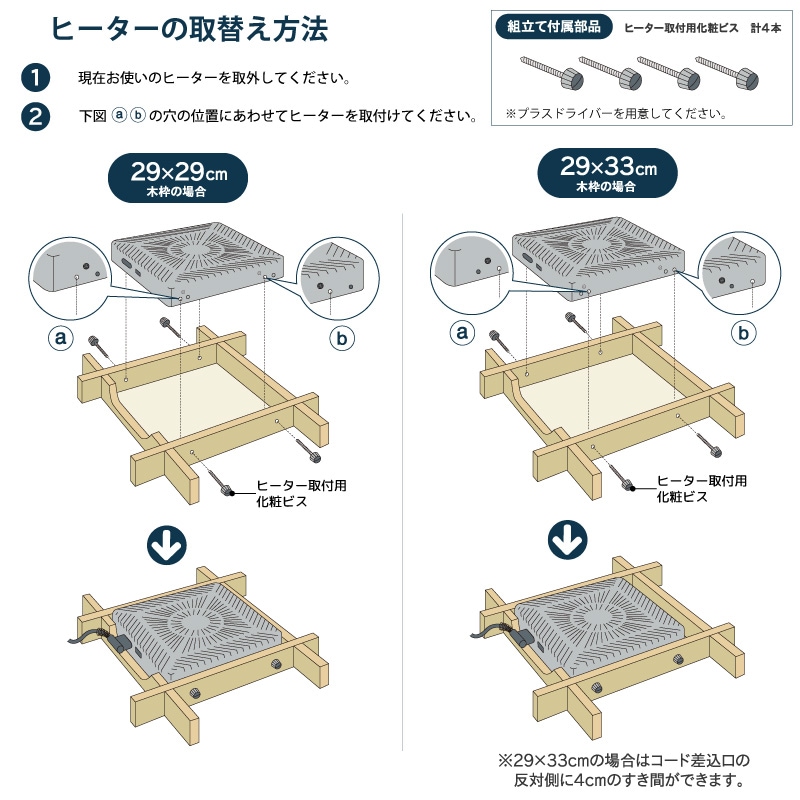 ヒーターの取替え方法

組立て付属部品　ヒーター取付用化粧ビス　計4本

※プラスドライバーを用意してください。

1　現在お使いのヒーターを取外してください。

2　下図 ⓐ ⓑ の穴の位置にあわせてヒーターを取付けてください。

29×29cm
木枠の場合

ⓐ

ⓑ

ヒーター取付用
化粧ビス

29×33cm
木枠の場合

ⓐ

ⓑ

ヒーター取付用
化粧ビス

※29×33cmの場合はコード差込口の反対側に4cmのすき間ができます。