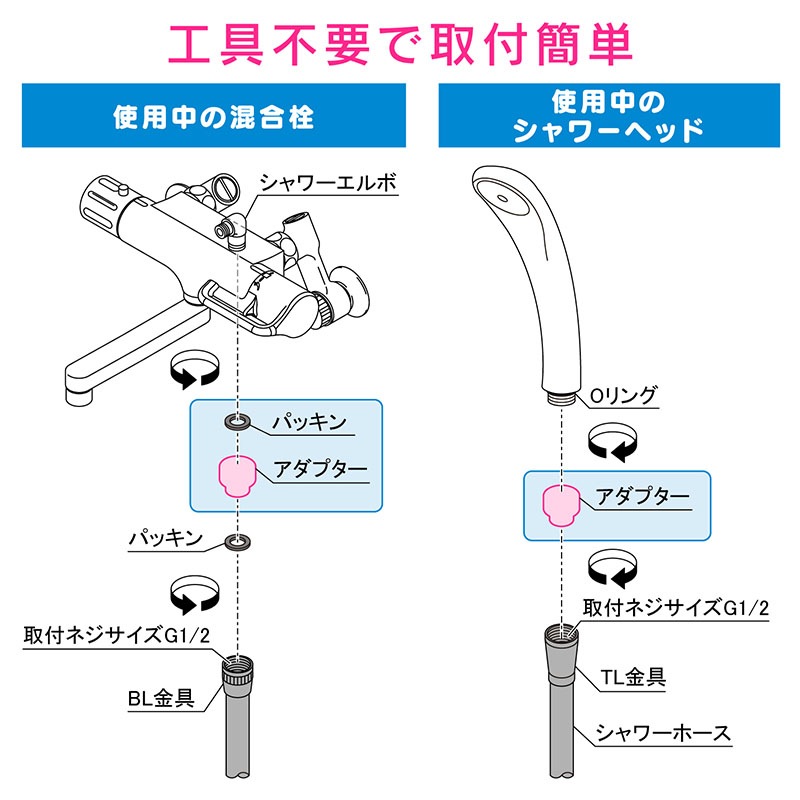 工具不要で取付簡単

使用中の混合栓

シャワーエルボ

パッキン

アダプター

パッキン

取付ネジサイズG1/2

BL金具

使用中の
シャワーヘッド

Oリング

アダプター

取付ネジサイズG1/2

TL金具

シャワーホース