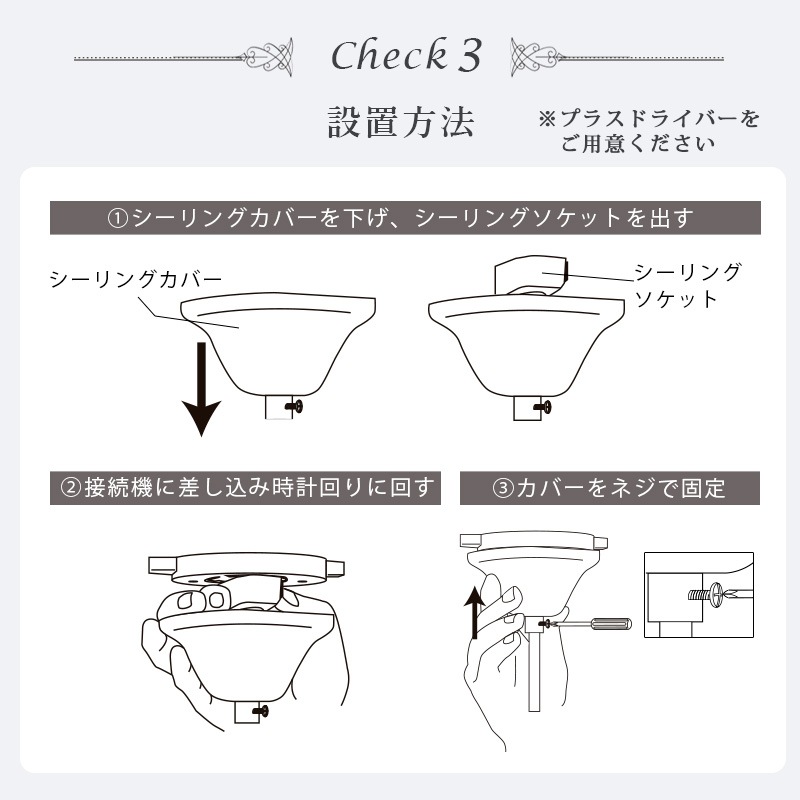 Check 3

設置方法

※プラスドライバーをご用意ください

①シーリングカバーを下げ、シーリングソケットを出す

シーリングカバー

シーリングソケット

②接続機に差し込み時計回りに回す

③カバーをネジで固定