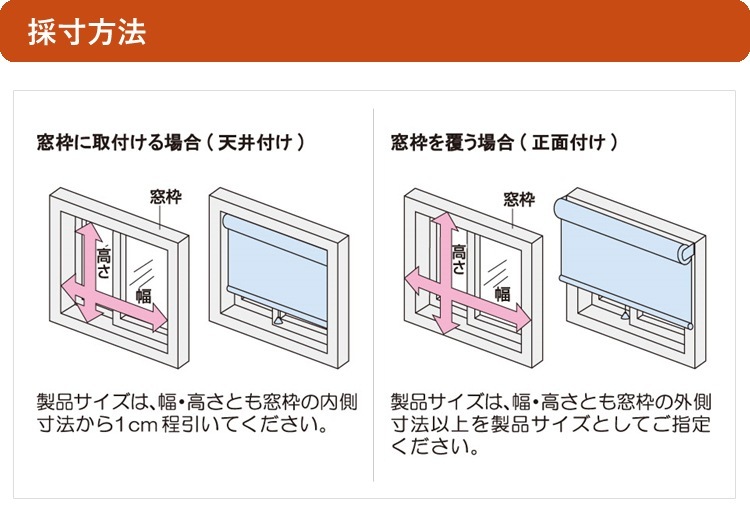 採寸方法

窓枠に取付ける場合（天井付け）

窓枠

高さ

幅

製品サイズは、幅・高さとも窓枠の内側寸法から1cm程引いてください。

窓枠を覆う場合（正面付け）

窓枠

高さ

幅

製品サイズは、幅・高さとも窓枠の外側寸法以上を製品サイズとしてご指定ください。