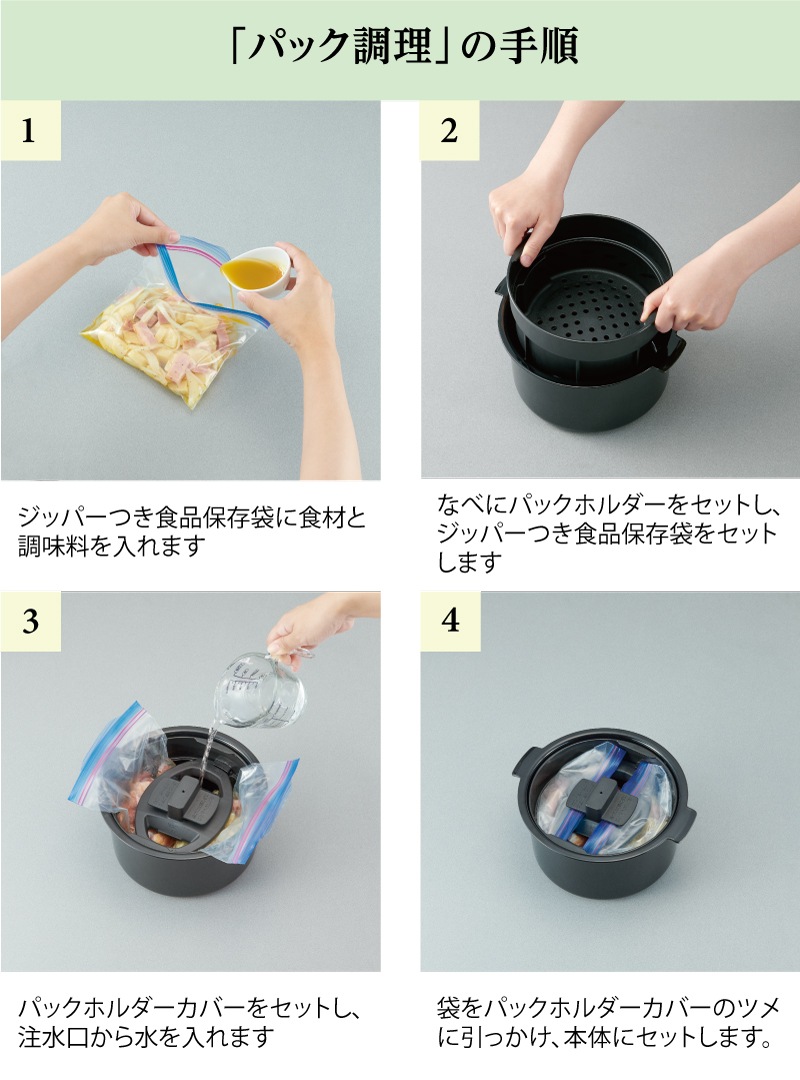 「パック調理」の手順

1

ジッパーつき食品保存袋に食材と調味料を入れます

2

なべにパックホルダーをセットし、ジッパーつき食品保存袋をセットします

3

パックホルダーカバーをセットし、注水口から水を入れます

4

袋をパックホルダーカバーのツメに引っかけ、本体にセットします。