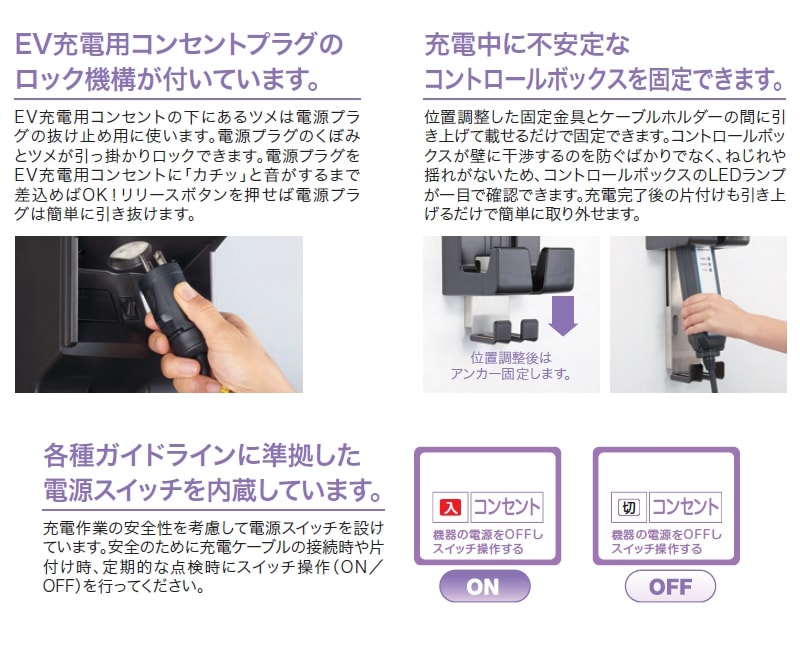 EV充電用コンセントプラグのロック機構が付いています。

EV充電用コンセントの下にあるツメは電源プラグの抜け止め用に使います。電源プラグのくぼみとツメが引っ掛かりロックできます。電源プラグをEV充電用コンセントに「カチッ」と音がするまで差込めばOK！リリースボタンを押せば電源プラグは簡単に引き抜けます。

充電中に不安定なコントロールボックスを固定できます。

位置調整した固定金具とケーブルホルダーの間に引き上げて載せるだけで固定できます。コントロールボックスが壁に干渉するのを防ぐばかりでなく、ねじれや揺れがないため、コントロールボックスのLEDランプが一目で確認できます。充電完了後の片付けも引き上げるだけで簡単に取り外せます。

位置調整後はアンカー固定します。

各種ガイドラインに準拠した電源スイッチを内蔵しています。

充電作業の安全性を考慮して電源スイッチを設けています。安全のために充電ケーブルの接続時や片付け時、定期的な点検時にスイッチ操作（ON／OFF）を行ってください。

入 コンセント
機器の電源をOFFしスイッチ操作する
ON

切 コンセント
機器の電源をOFFしスイッチ操作する
OFF